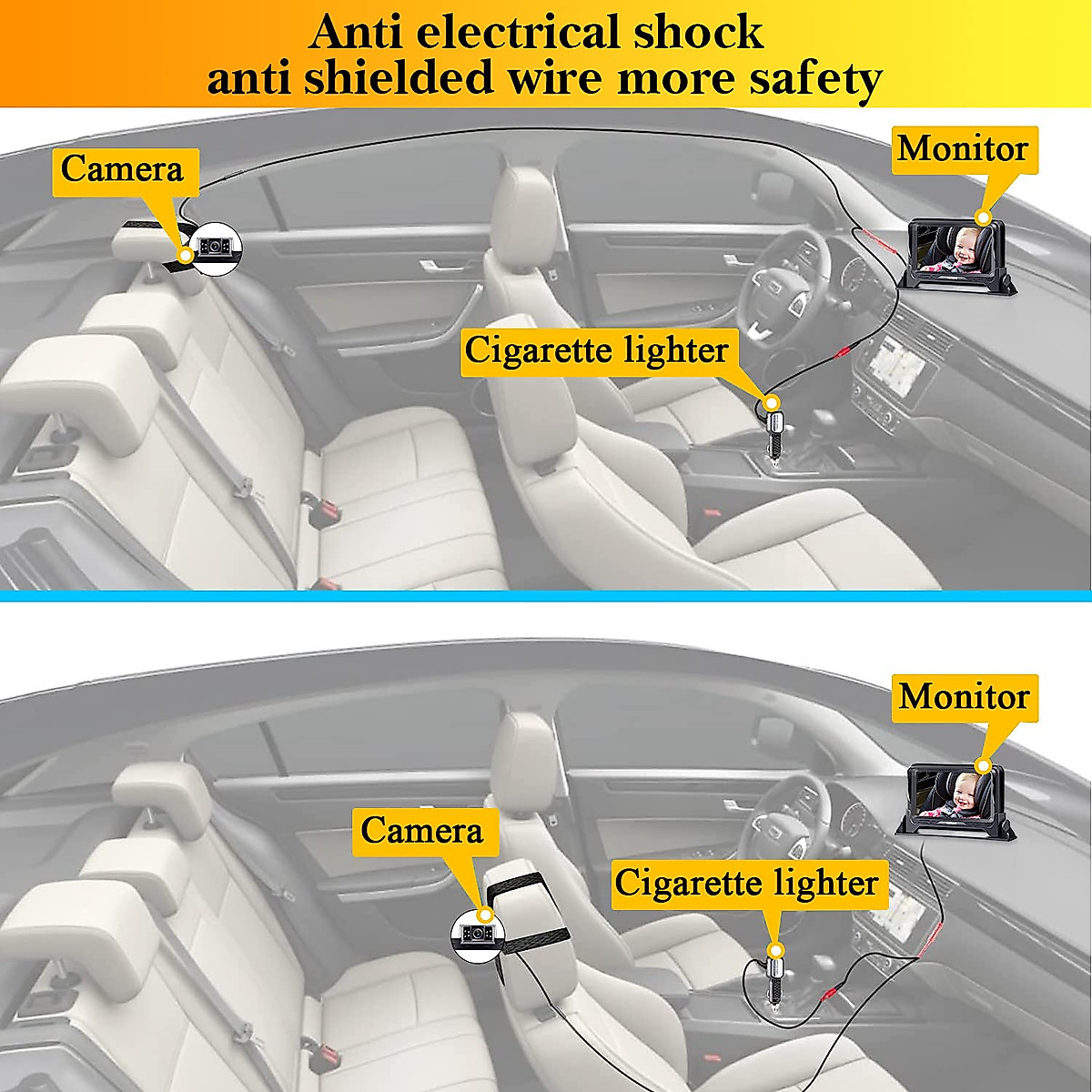 Anti electrical shock
anti shielded wire more safety

Camera

Monitor

Cigarette lighter

Monitor

Camera

Cigarette lighter