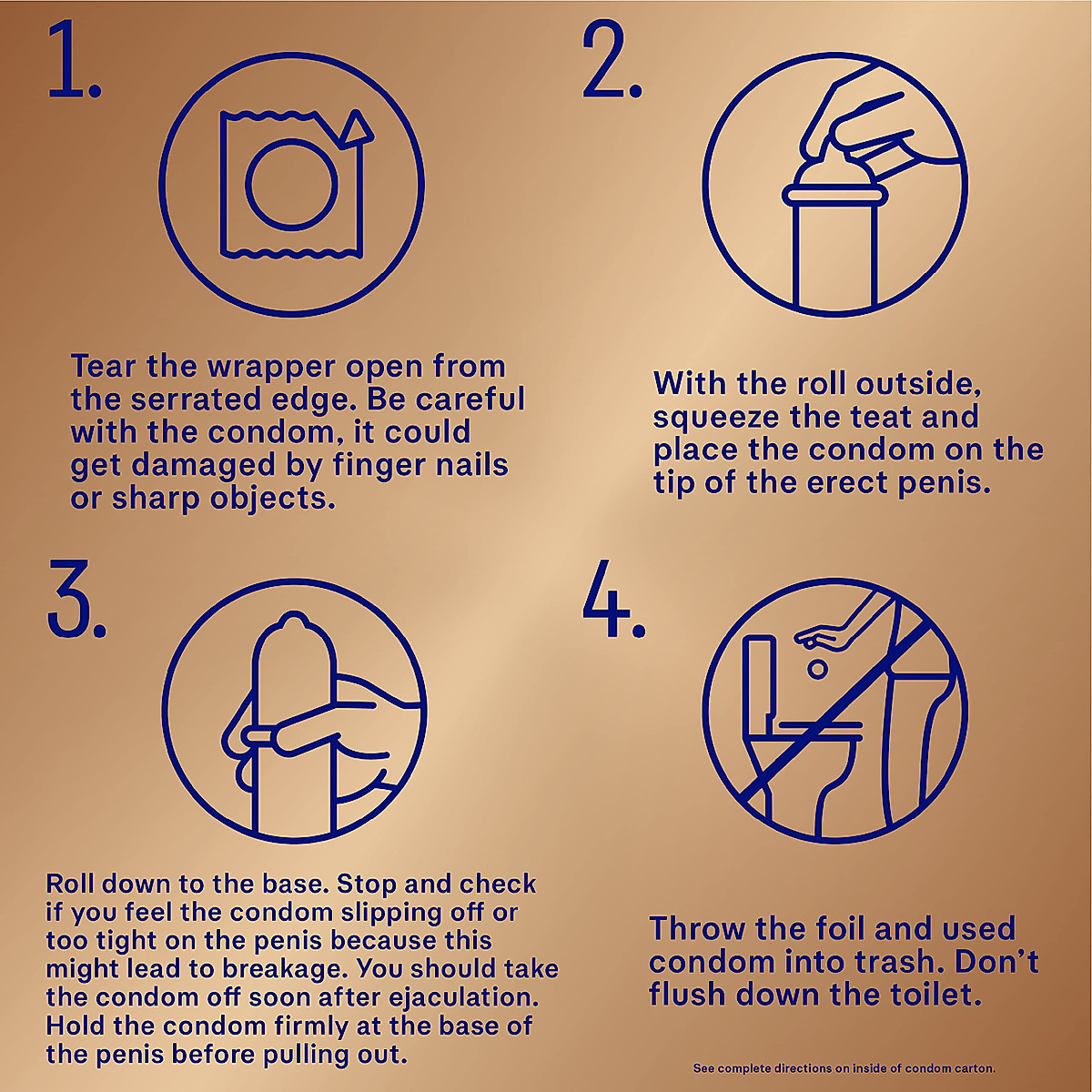 1.

Tear the wrapper open from the serrated edge. Be careful with the condom, it could get damaged by finger nails or sharp objects.

2.

With the roll outside, squeeze the teat and place the condom on the tip of the erect penis.

3.

Roll down to the base. Stop and check if you feel the condom slipping off or too tight on the penis because this might lead to breakage. You should take the condom off soon after ejaculation. Hold the condom firmly at the base of the penis before pulling out.

4.

Throw the foil and used condom into trash. Don't flush down the toilet.

See complete directions on inside of condom carton.