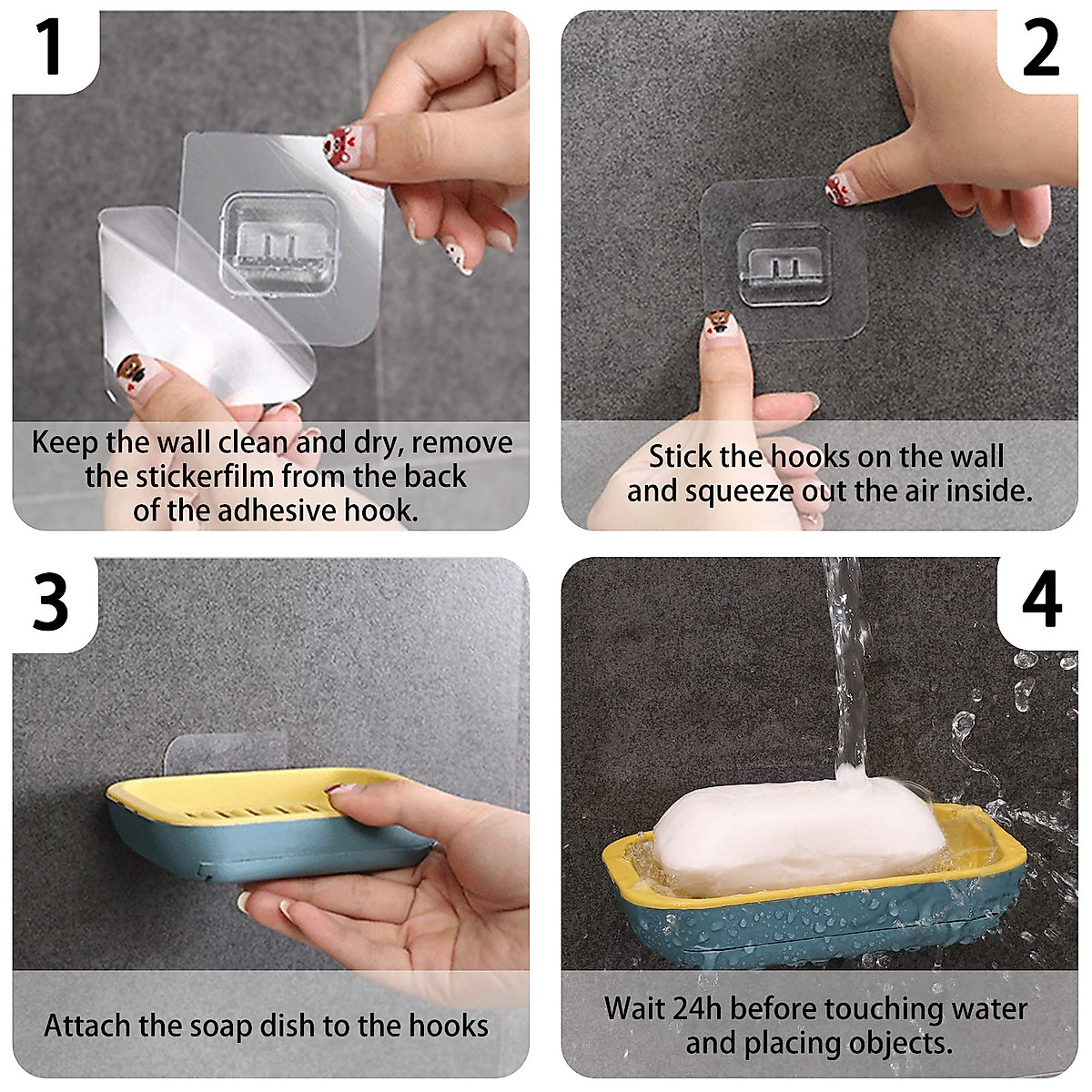 1

Keep the wall clean and dry, remove the stickerfilm from the back of the adhesive hook.

2

Stick the hooks on the wall and squeeze out the air inside.

3

Attach the soap dish to the hooks

4

Wait 24h before touching water and placing objects.