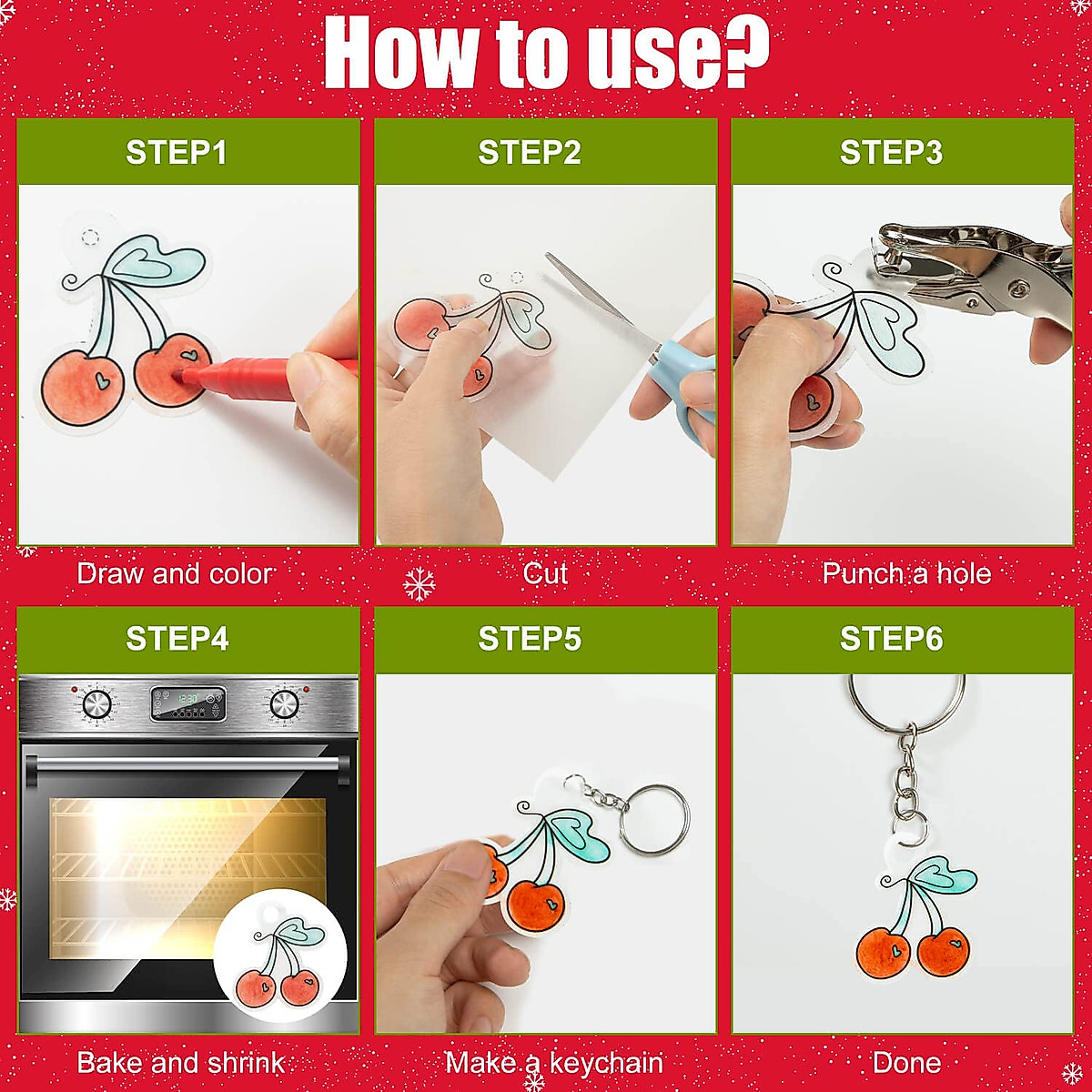 How to use?

STEP1

Draw and color

STEP2

Cut

STEP3

Punch a hole

STEP4

12:30

Bake and shrink

STEP5

Make a keychain

STEP6

Done