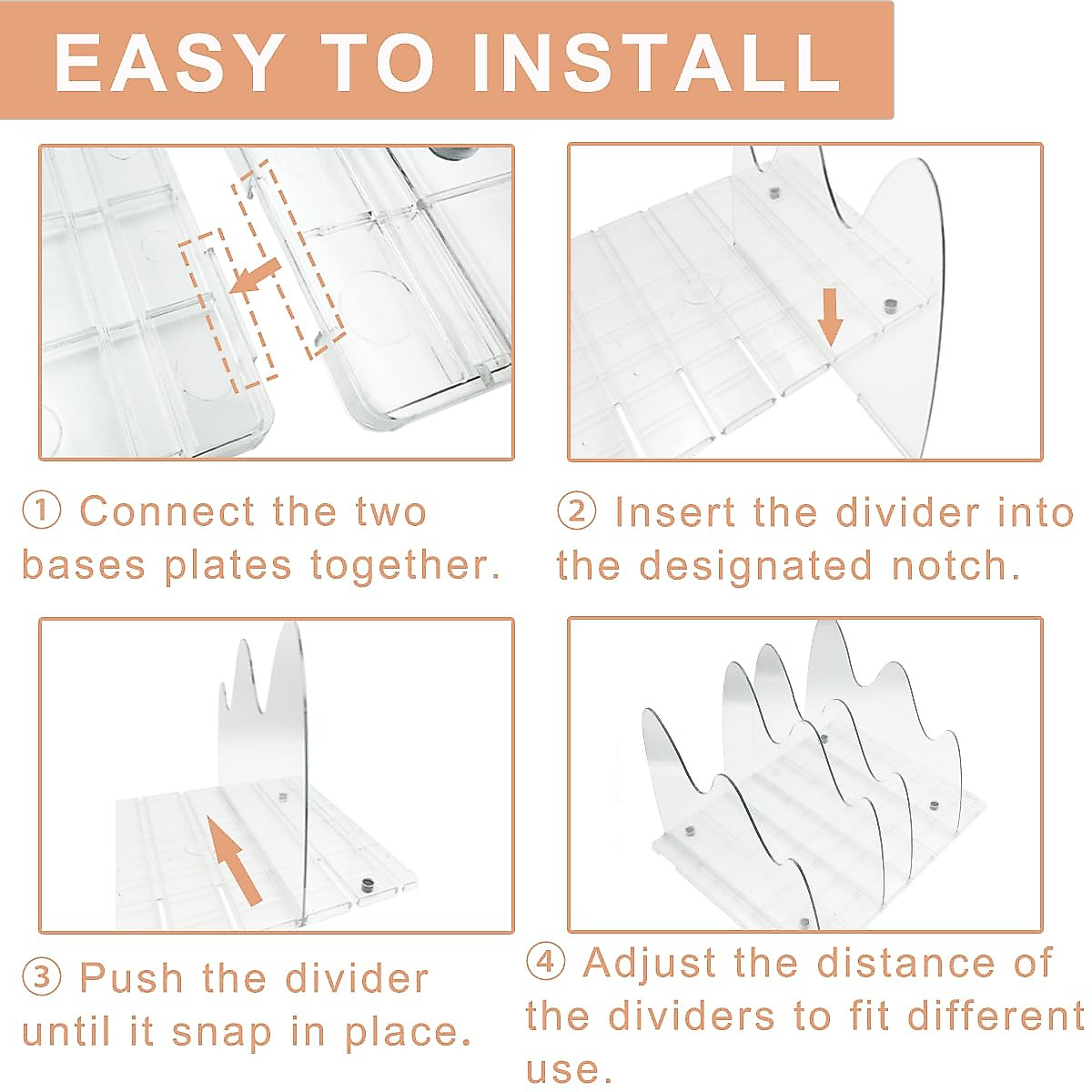 EASY TO INSTALL

① Connect the two bases plates together.

② Insert the divider into the designated notch.

③ Push the divider until it snap in place.

④ Adjust the distance of the dividers to fit different use.