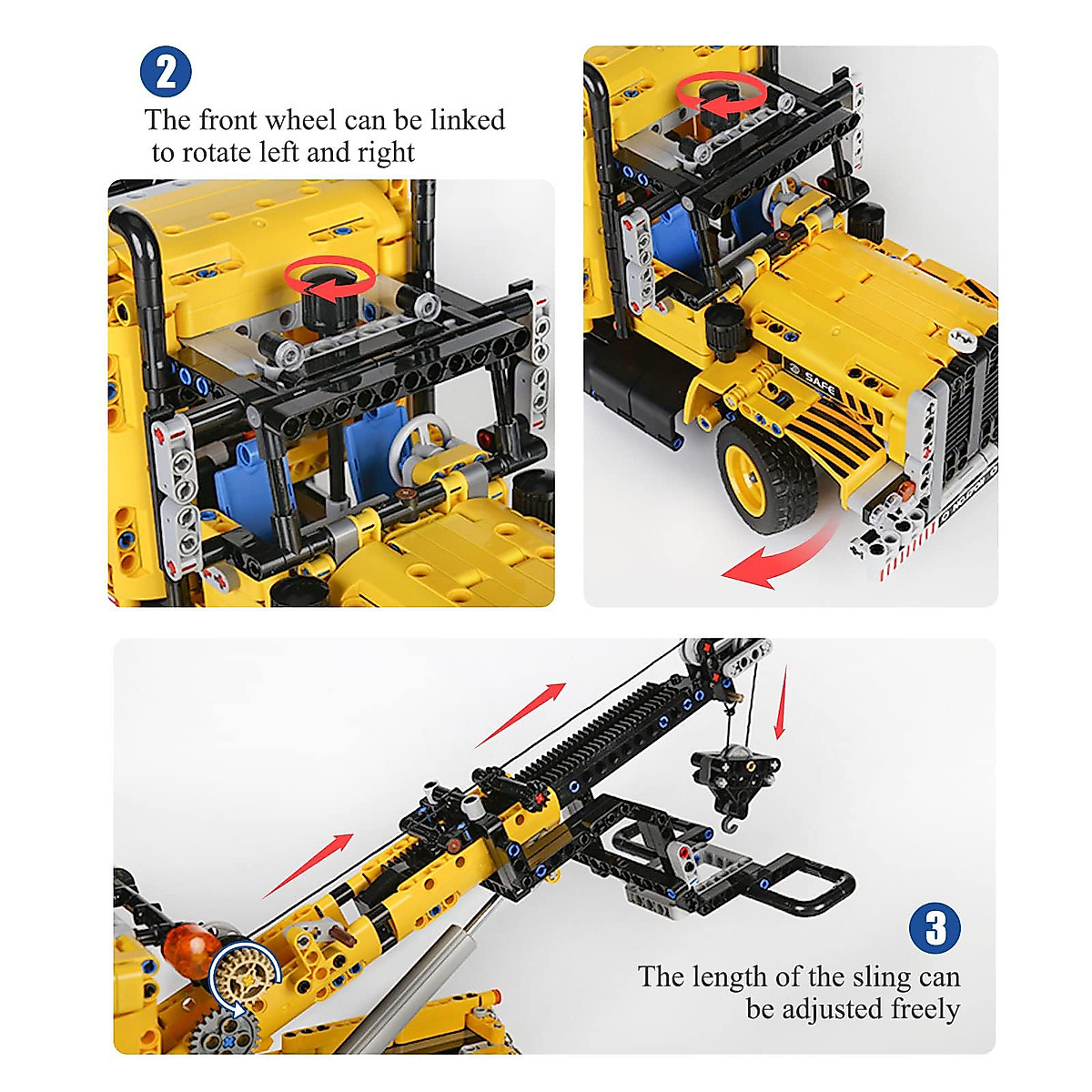 2

The front wheel can be linked to rotate left and right

SAFE

3

The length of the sling can be adjusted freely