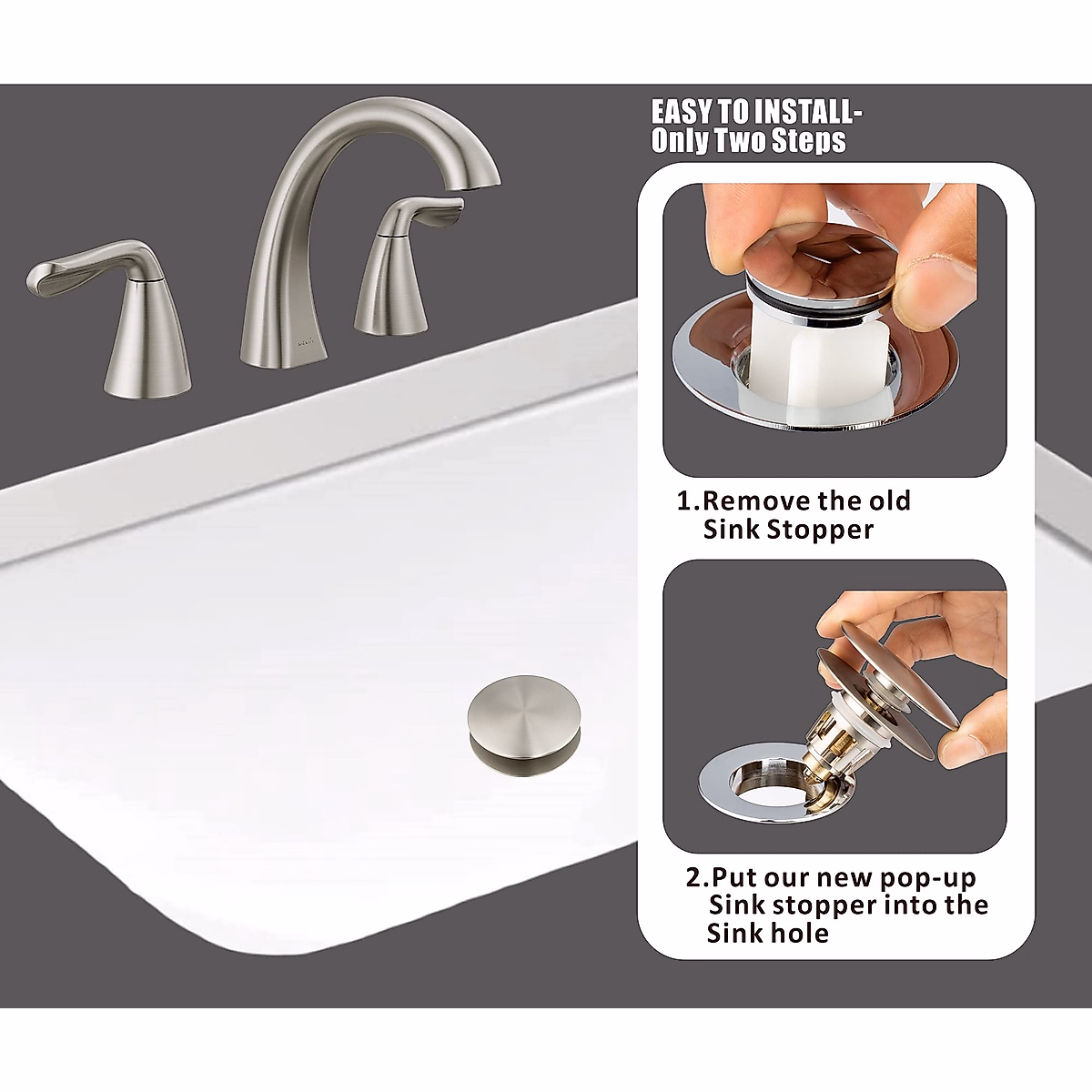 EASY TO INSTALL-
Only Two Steps

1.Remove the old Sink Stopper

2.Put our new pop-up Sink stopper into the Sink hole