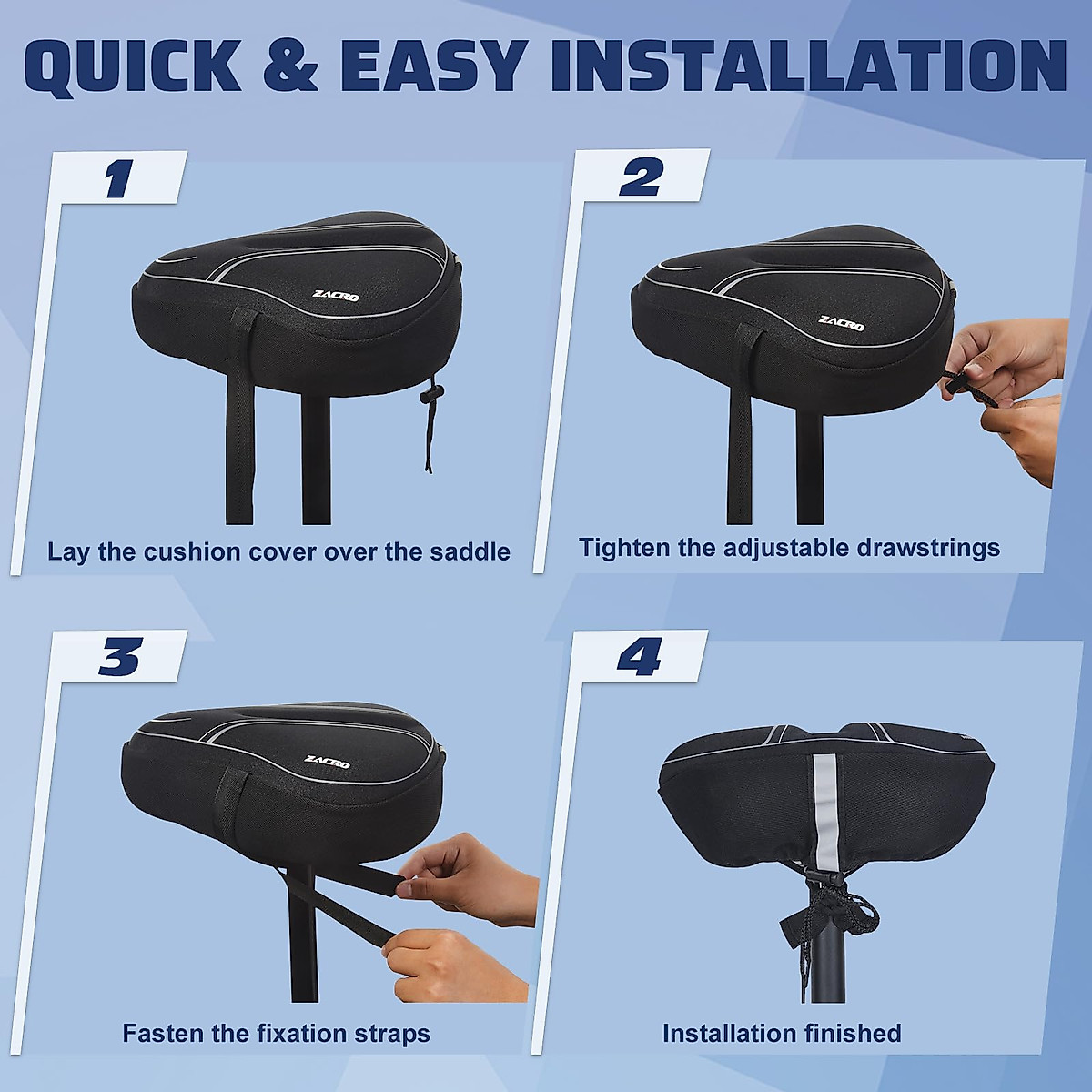 QUICK & EASY INSTALLATION

1

ZACRO

Lay the cushion cover over the saddle

2

ZACRO

Tighten the adjustable drawstrings

3

ZACRO

Fasten the fixation straps

4

Installation finished