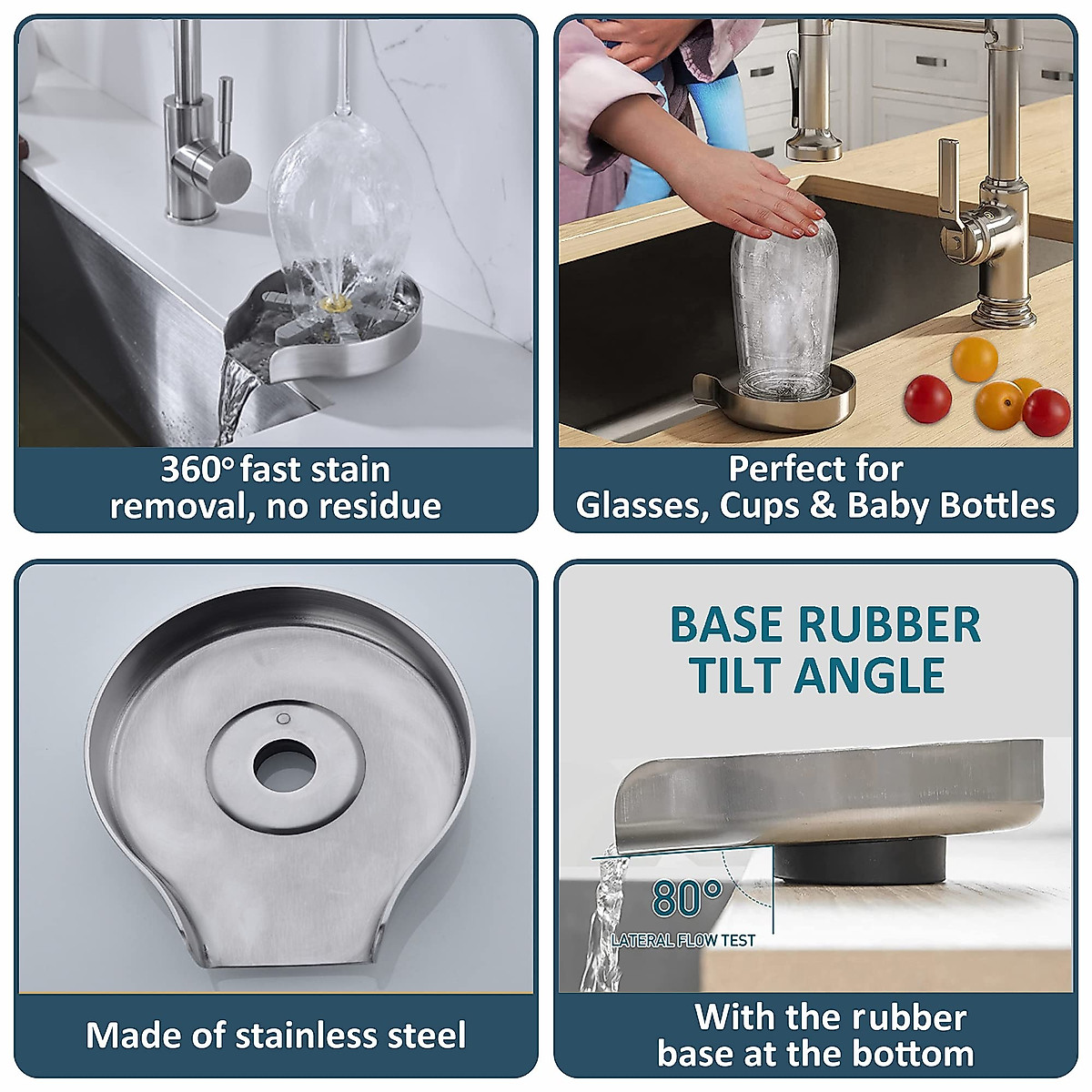 360° fast stain removal, no residue

Perfect for Glasses, Cups & Baby Bottles

Made of stainless steel

BASE RUBBER TILT ANGLE

80°

LATERAL FLOW TEST

With the rubber base at the bottom