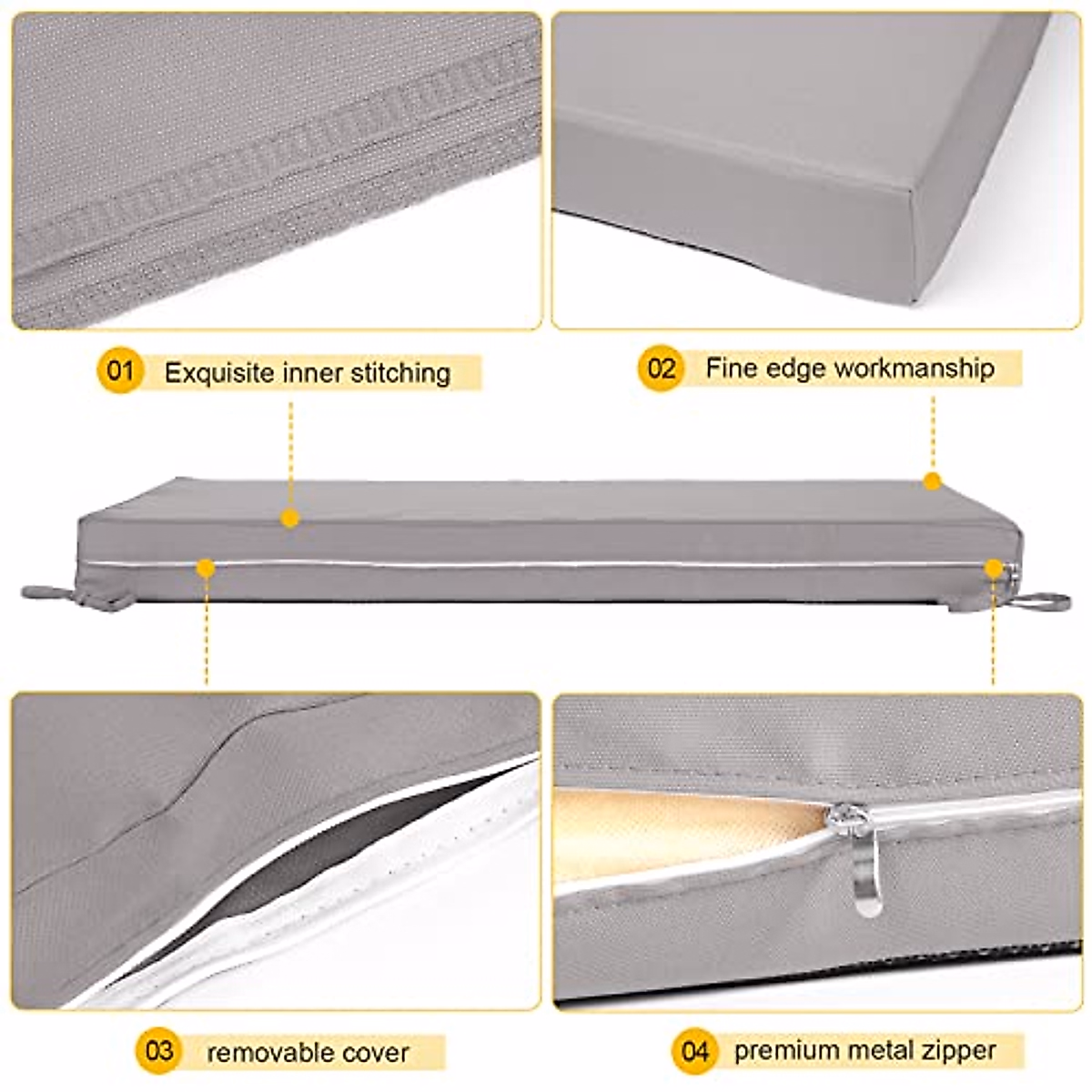 01 Exquisite inner stitching

02 Fine edge workmanship

03 removable cover

04 premium metal zipper