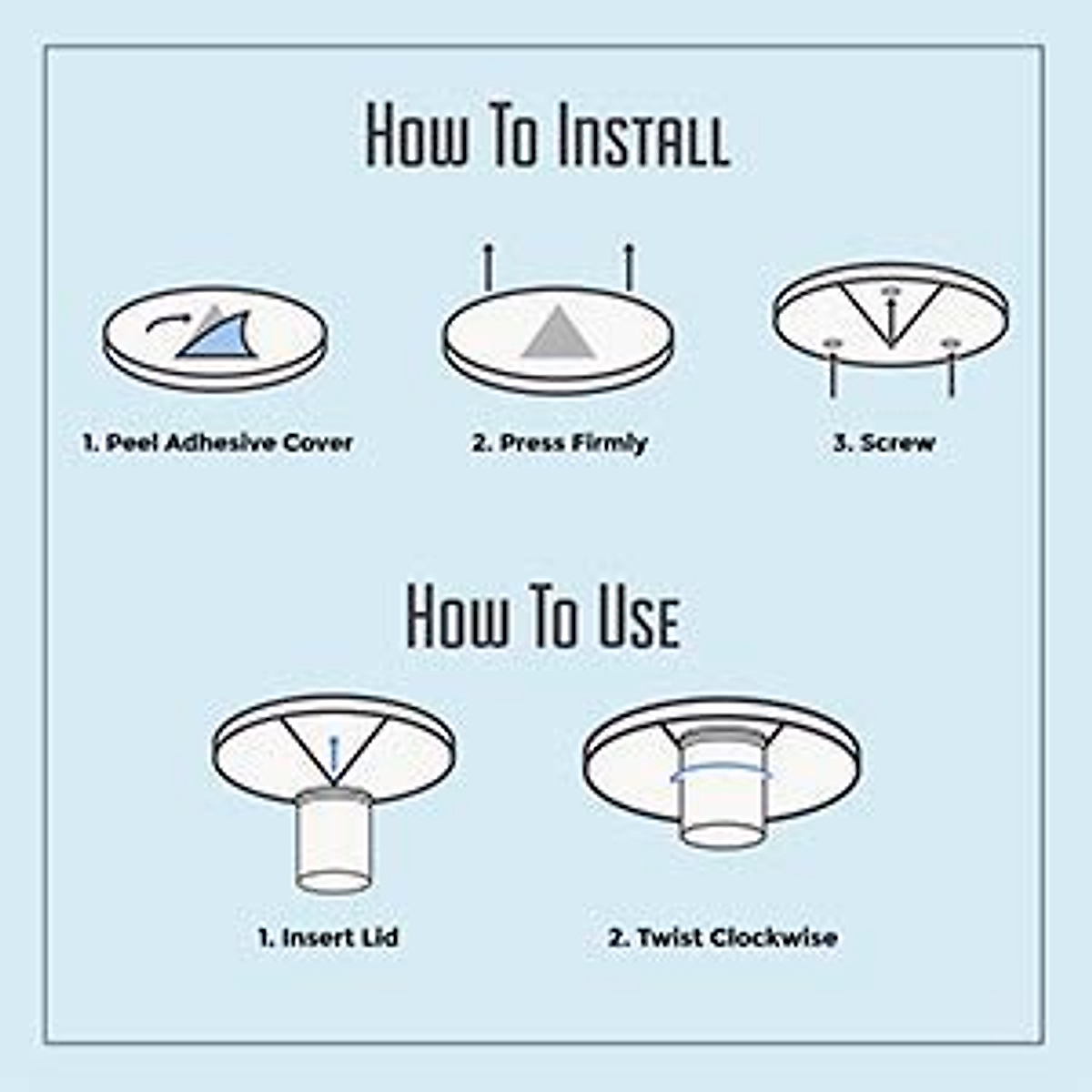 How To Install

1. Peel Adhesive Cover

2. Press Firmly

3. Screw

How To Use

1. Insert Lid

2. Twist Clockwise