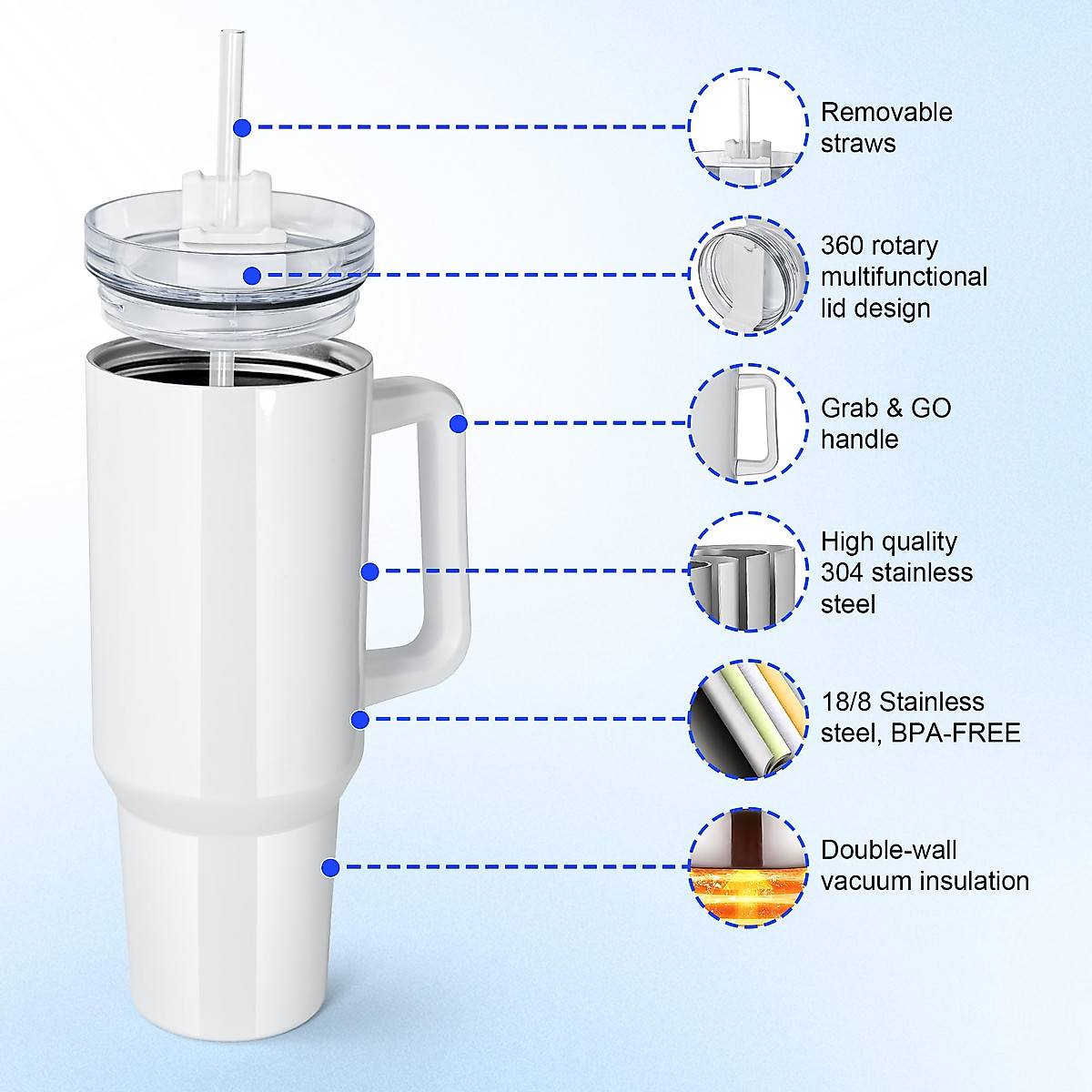 Removable straws

360 rotary multifunctional lid design

Grab & GO handle

High quality 304 stainless steel

18/8 Stainless steel, BPA-FREE

Double-wall vacuum insulation