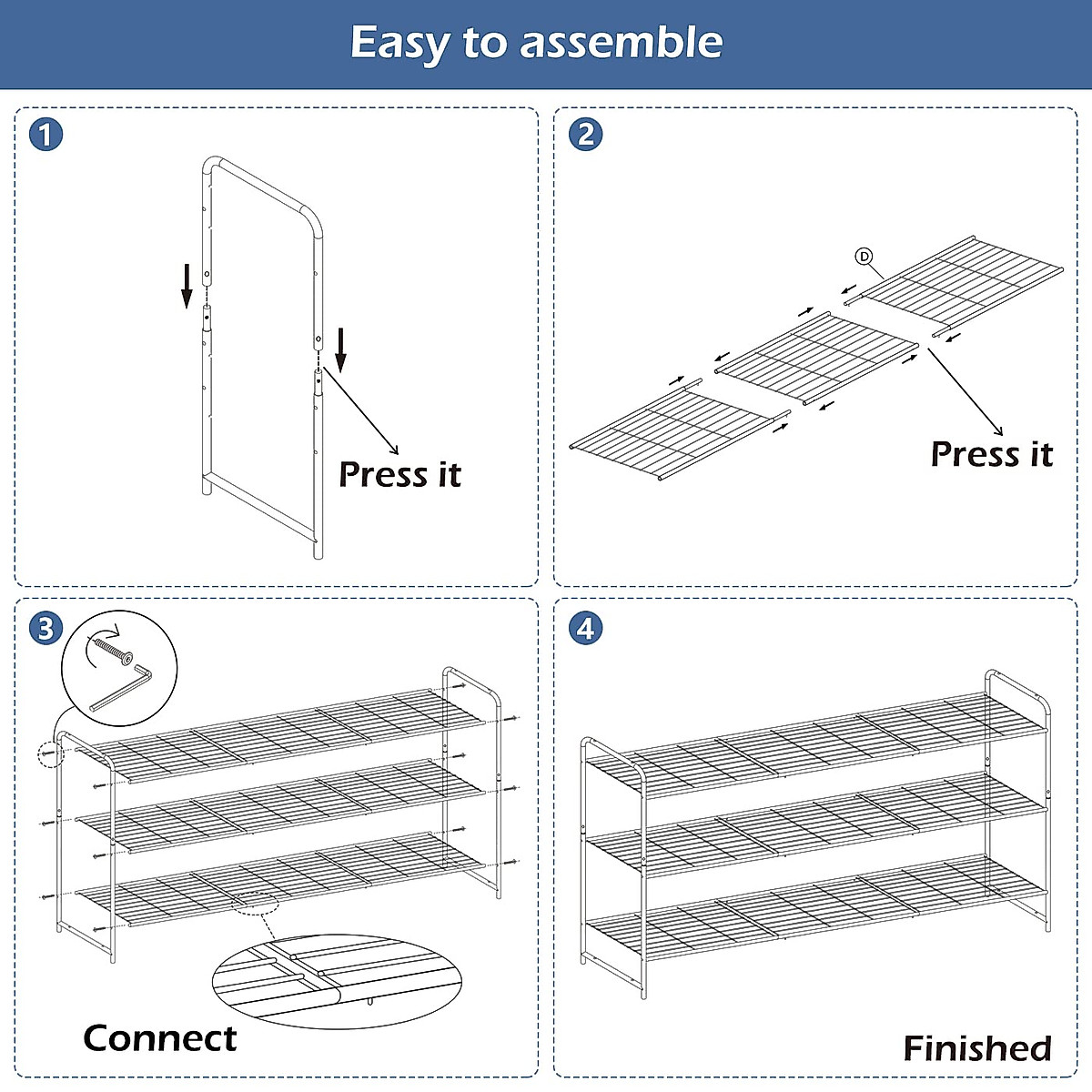 Easy to assemble

1

Press it

2

D

Press it

3

Connect

4

Finished