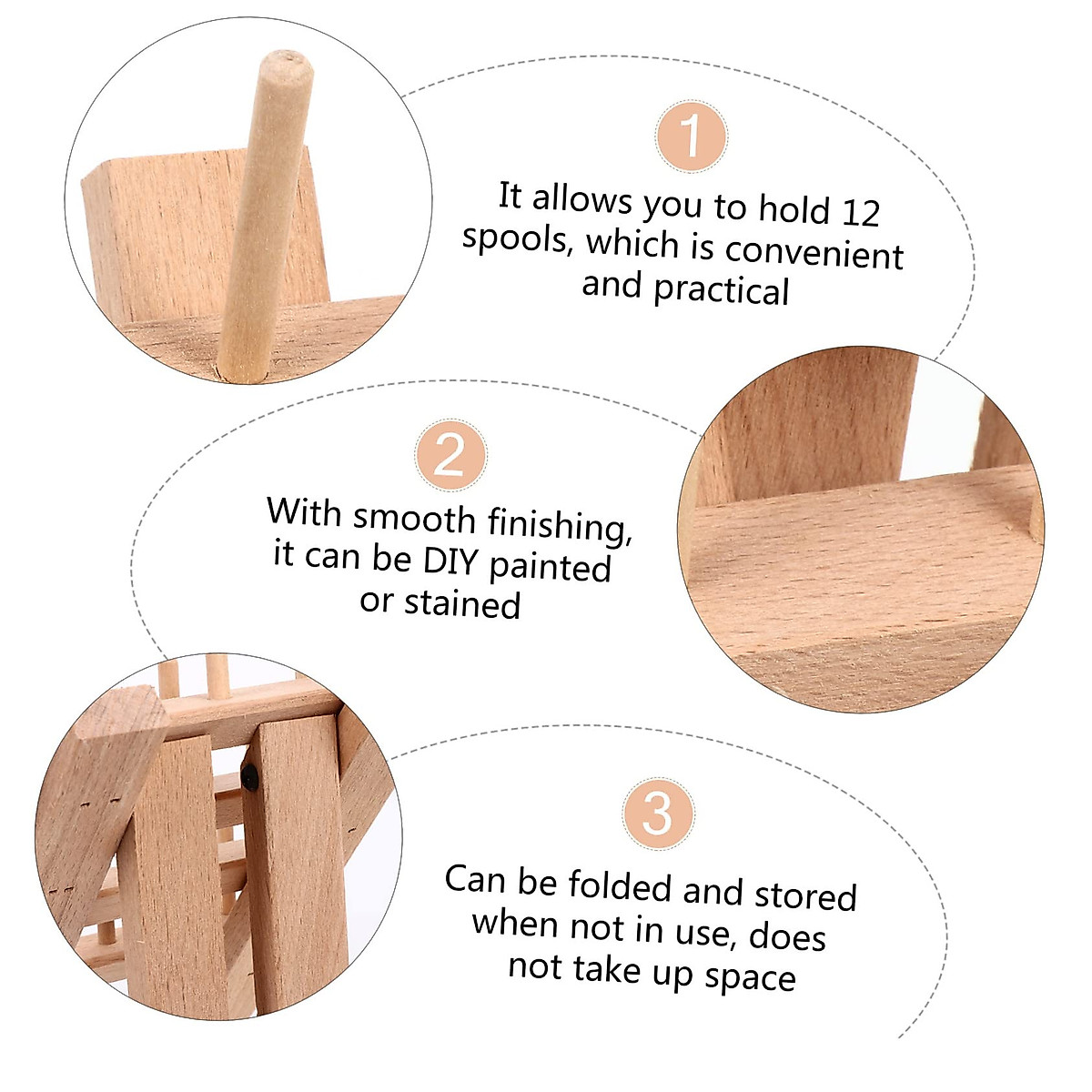 1

It allows you to hold 12 spools, which is convenient and practical

2

With smooth finishing, it can be DIY painted or stained

3

Can be folded and stored when not in use, does not take up space