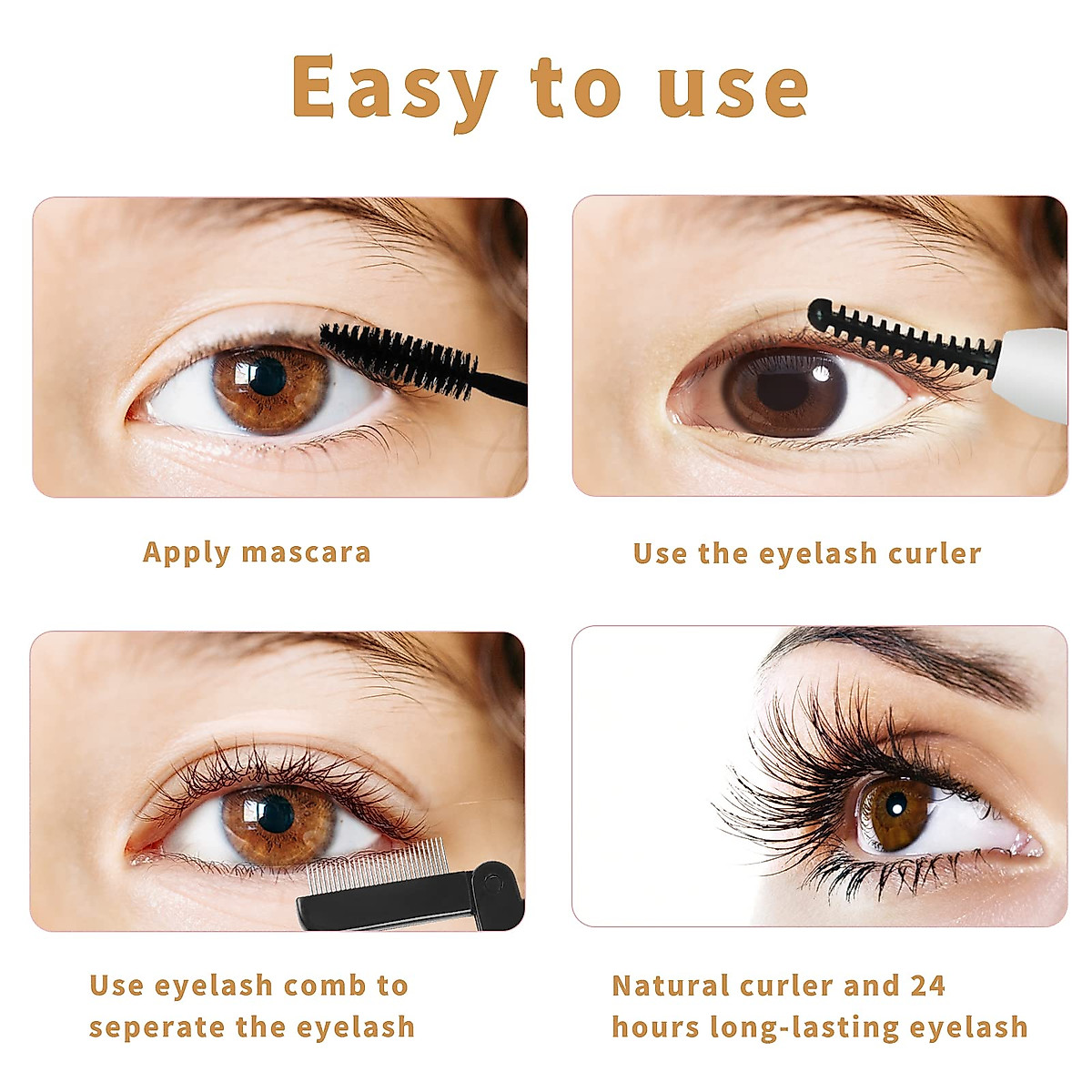 Easy to use

Apply mascara

Use the eyelash curler

Use eyelash comb to seperate the eyelash

Natural curler and 24 hours long-lasting eyelash