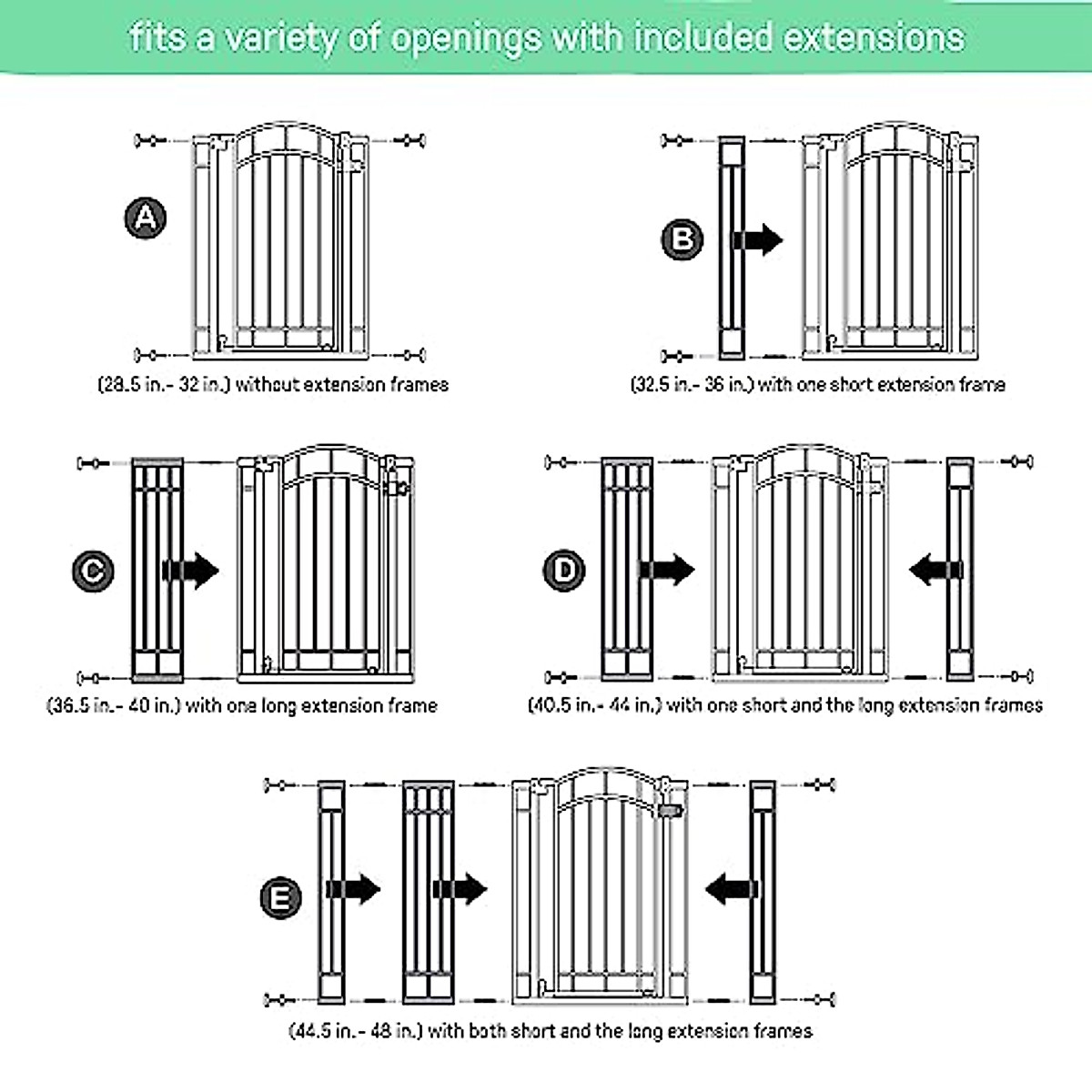 fits a variety of openings with included extensions

A

(28.5 in.- 32 in.) without extension frames

B

(32.5 in.- 36 in.) with one short extension frame

C

(36.5 in.- 40 in.) with one long extension frame

D

(40.5 in.- 44 in.) with one short and the long extension frames

E

(44.5 in.- 48 in.) with both short and the long extension frames