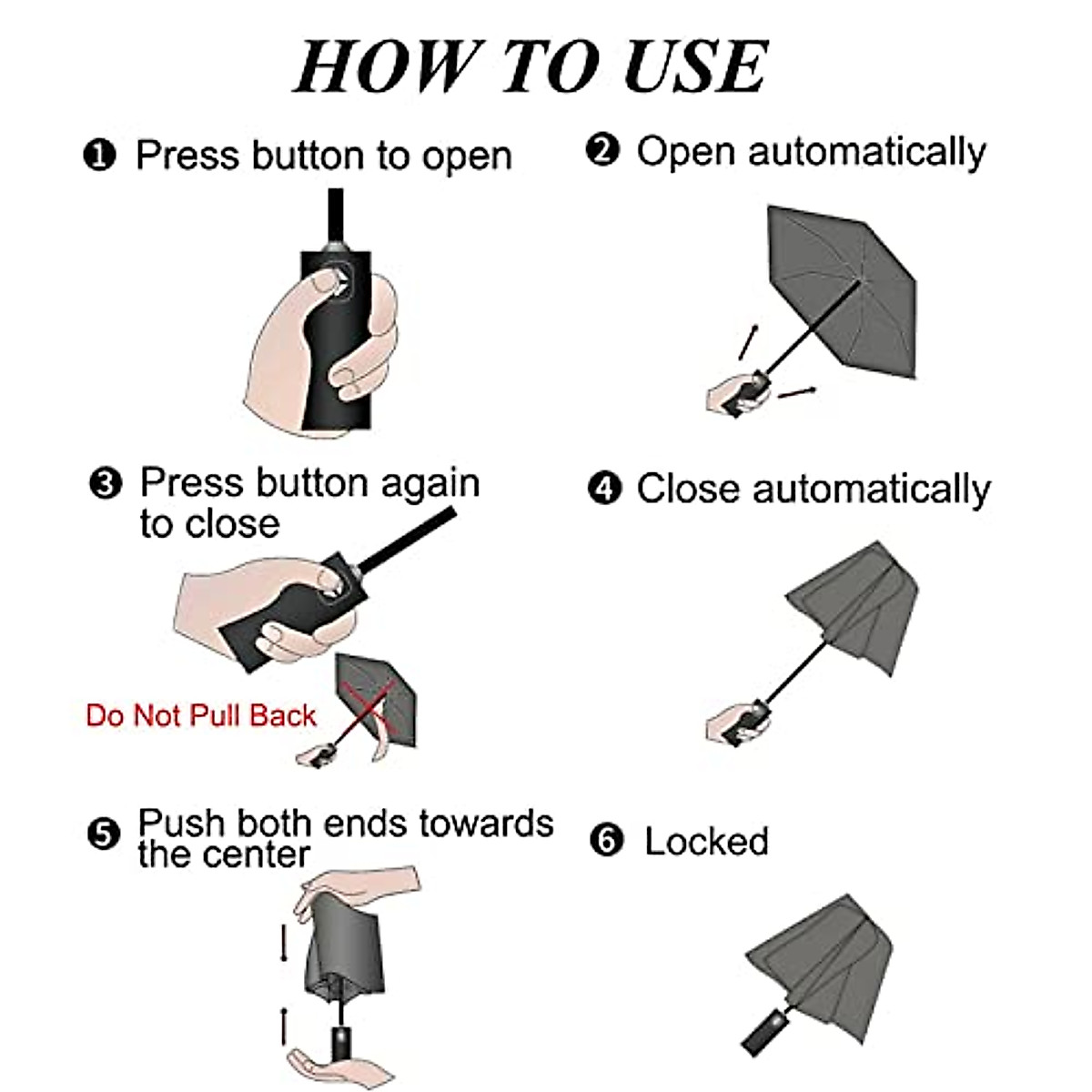 HOW TO USE

❶ Press button to open

❷ Open automatically

❸ Press button again to close

Do Not Pull Back

❹ Close automatically

❺ Push both ends towards the center

❻ Locked