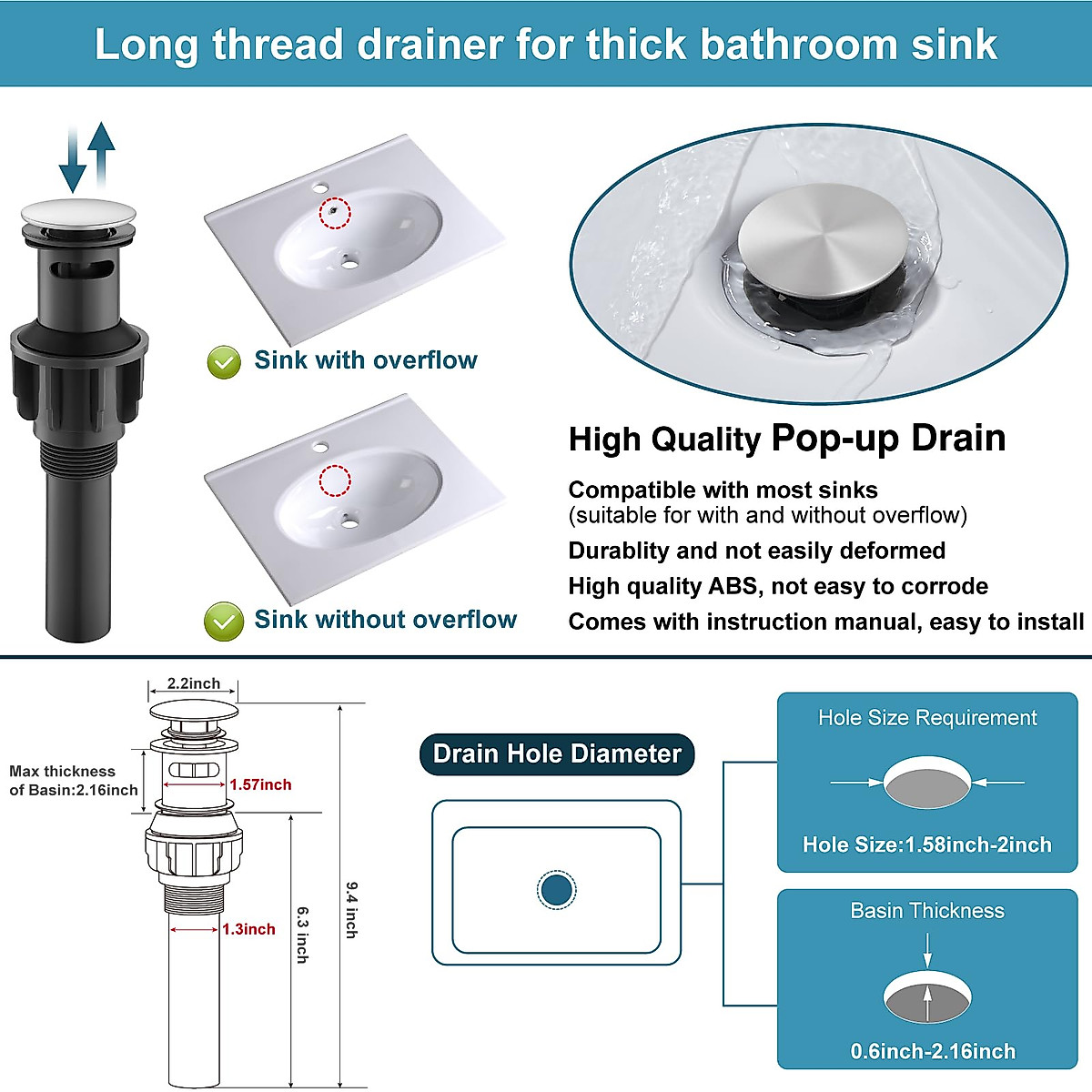 Long thread drainer for thick bathroom sink

Sink with overflow

Sink without overflow

High Quality Pop-up Drain

Compatible with most sinks
(suitable for with and without overflow)

Durablity and not easily deformed

High quality ABS, not easy to corrode

Comes with instruction manual, easy to install

2.2inch

Max thickness of Basin:2.16inch

1.57inch

1.3inch

6.3 inch

9.4 inch

Drain Hole Diameter

Hole Size Requirement

Hole Size:1.58inch-2inch

Basin Thickness

0.6inch-2.16inch