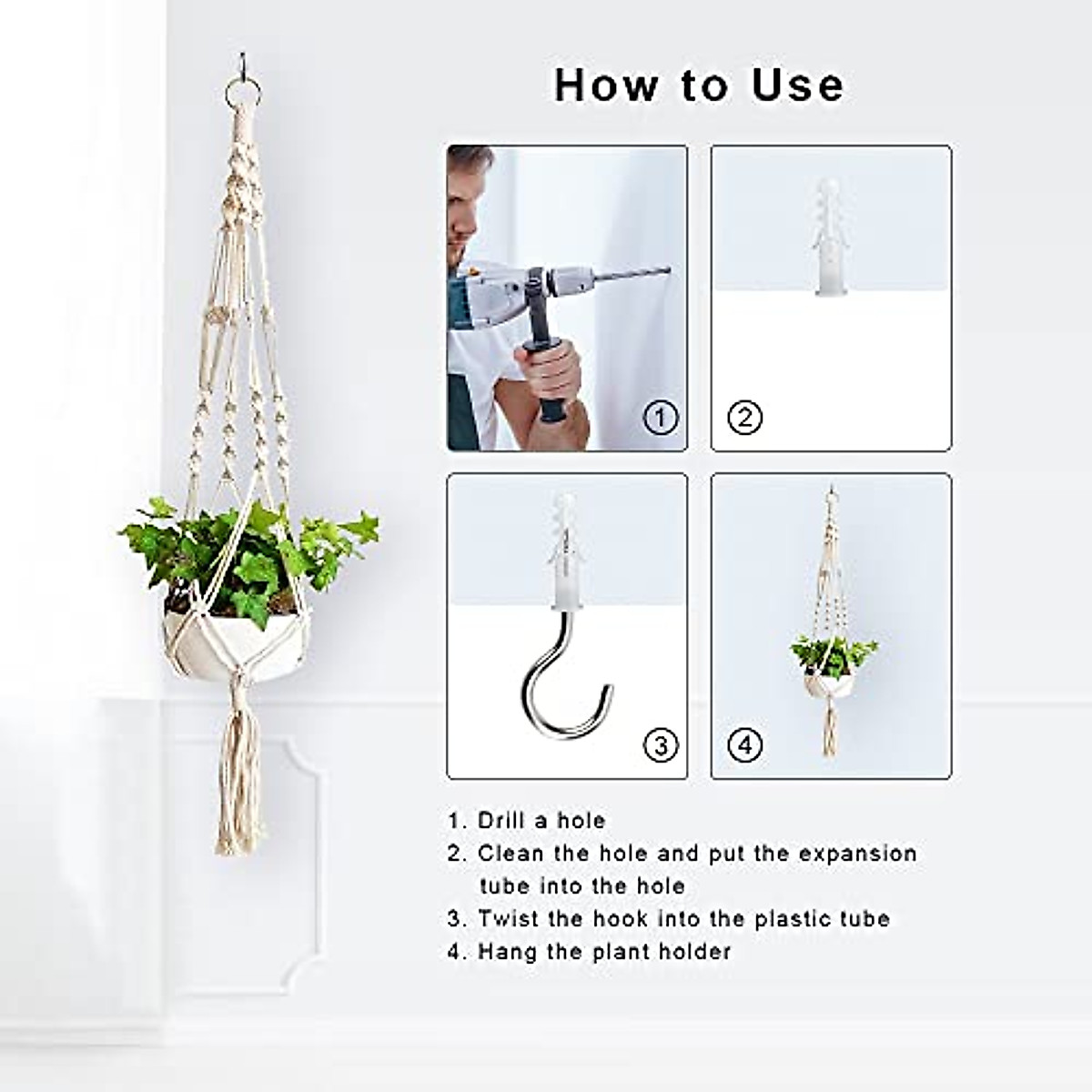 How to Use

①

②

③

④

1. Drill a hole
2. Clean the hole and put the expansion tube into the hole
3. Twist the hook into the plastic tube
4. Hang the plant holder