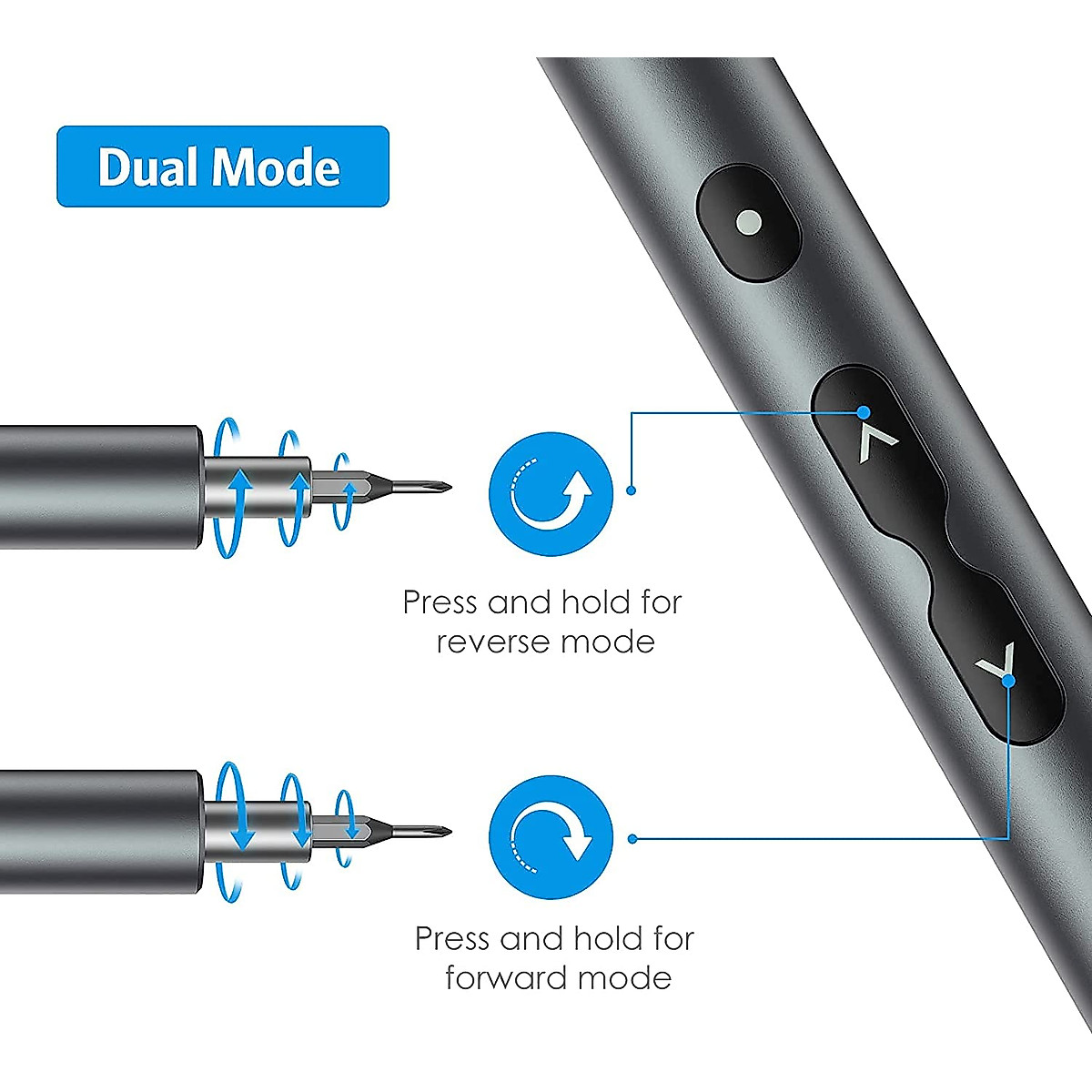 Dual Mode

Press and hold for reverse mode

Press and hold for forward mode