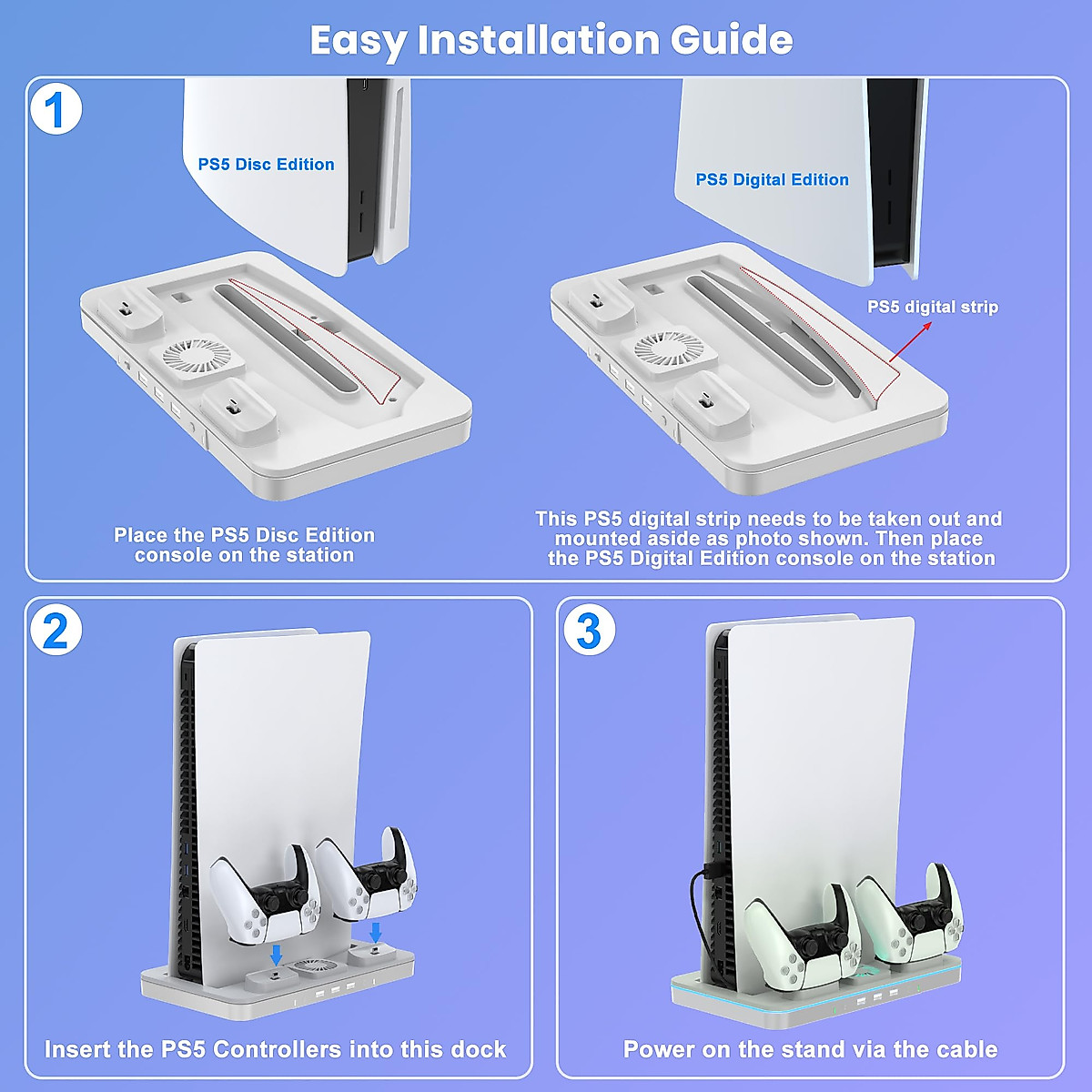 Easy Installation Guide

1

PS5 Disc Edition

PS5 Digital Edition

PS5 digital strip

Place the PS5 Disc Edition console on the station

This PS5 digital strip needs to be taken out and mounted aside as photo shown. Then place the PS5 Digital Edition console on the station

2

Insert the PS5 Controllers into this dock

3

Power on the stand via the cable