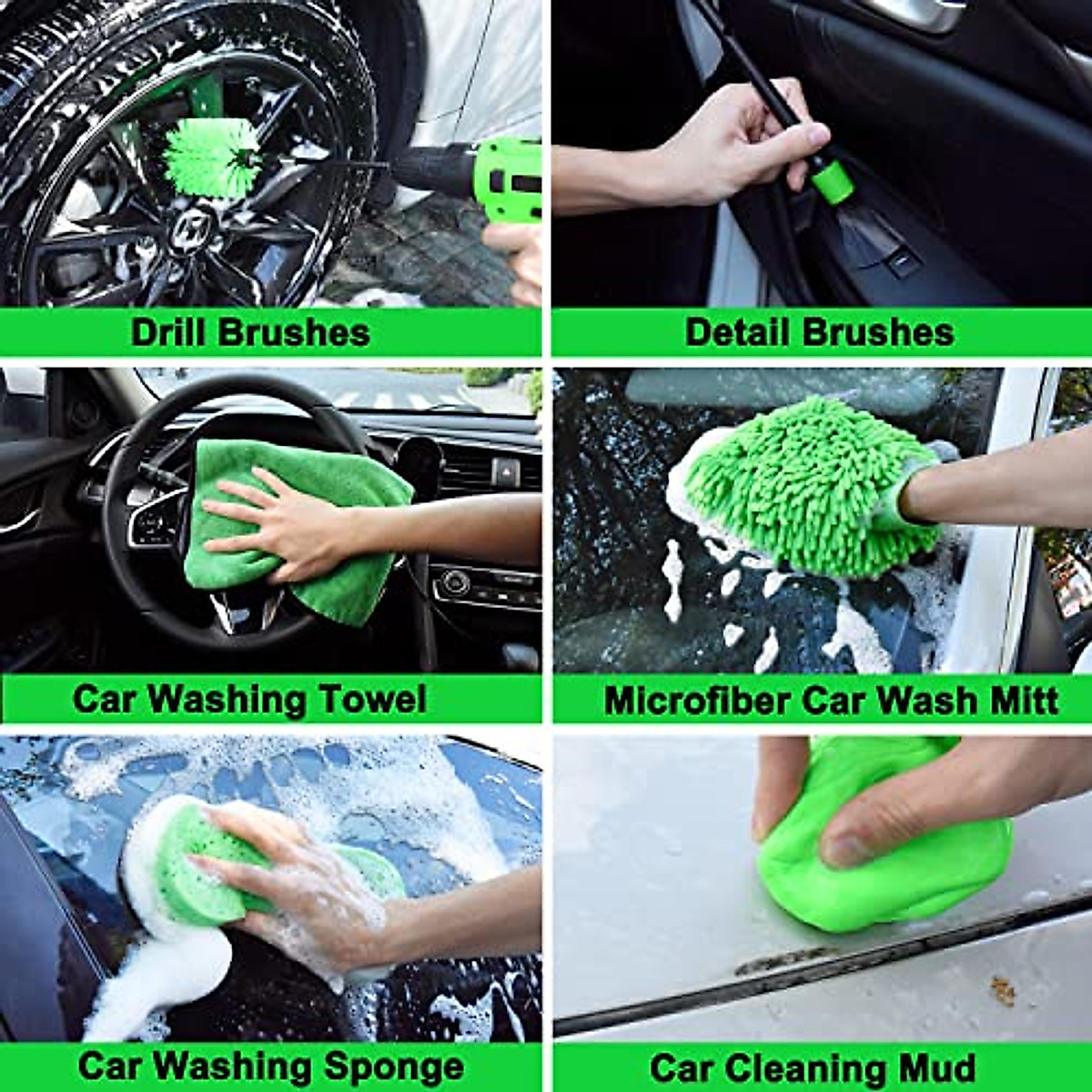 Drill Brushes

Detail Brushes

Car Washing Towel

Microfiber Car Wash Mitt

Car Washing Sponge

Car Cleaning Mud