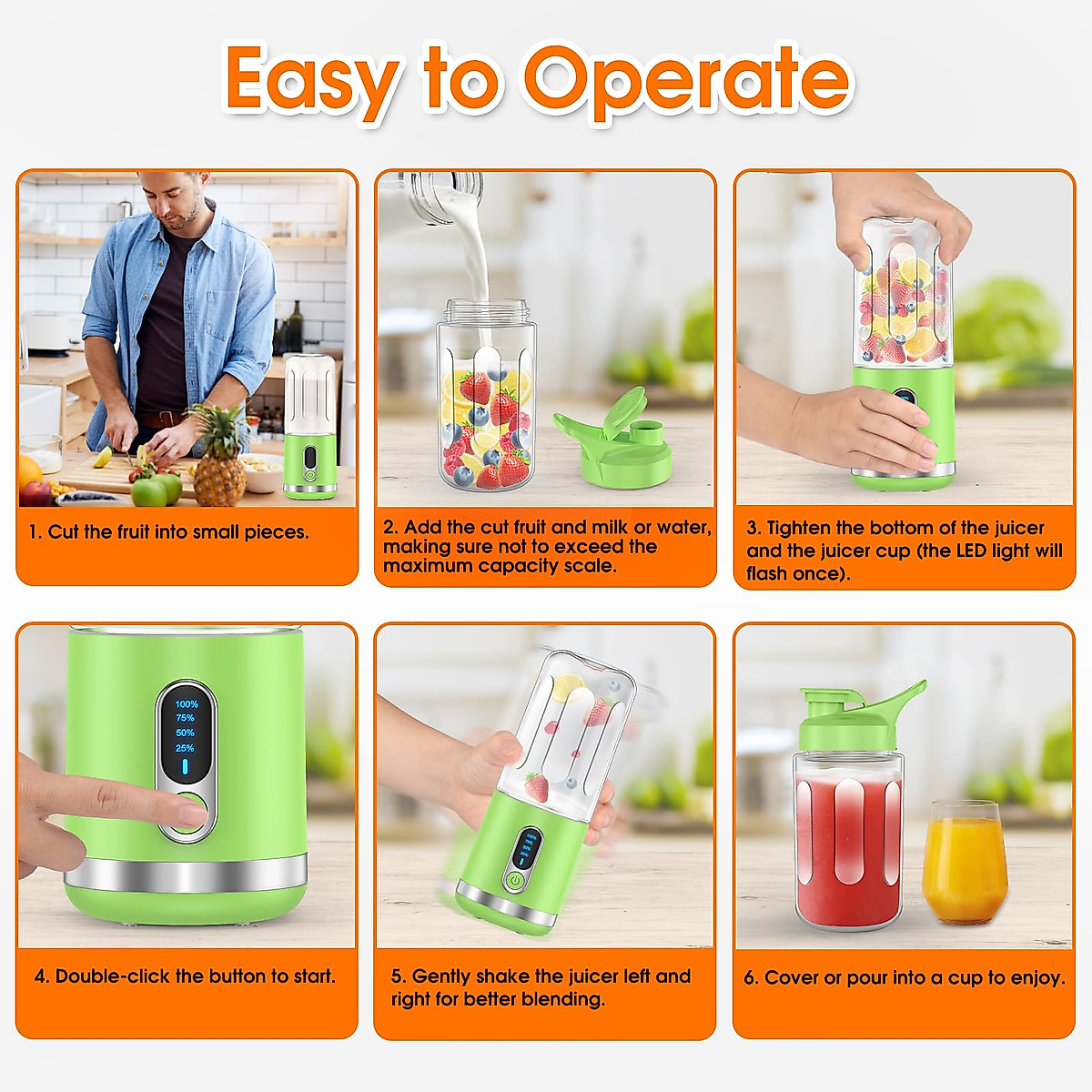 Easy to Operate

1. Cut the fruit into small pieces.

2. Add the cut fruit and milk or water, making sure not to exceed the maximum capacity scale.

3. Tighten the bottom of the juicer and the juicer cup (the LED light will flash once).

100%
75%
50%
25%

4. Double-click the button to start.

5. Gently shake the juicer left and right for better blending.

6. Cover or pour into a cup to enjoy.