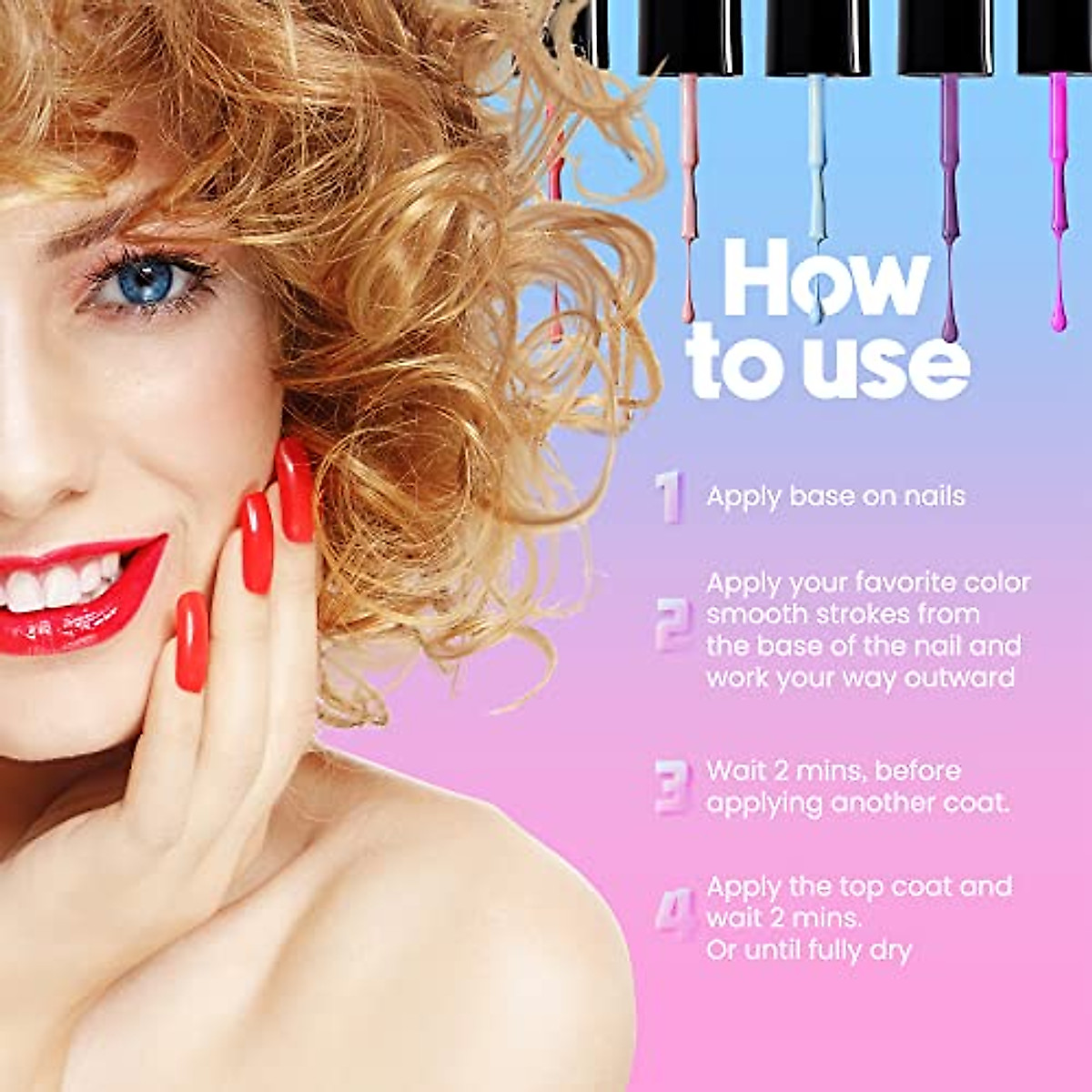 How to use

1 Apply base on nails

2 Apply your favorite color smooth strokes from the base of the nail and work your way outward

3 Wait 2 mins, before applying another coat.

4 Apply the top coat and wait 2 mins. Or until fully dry