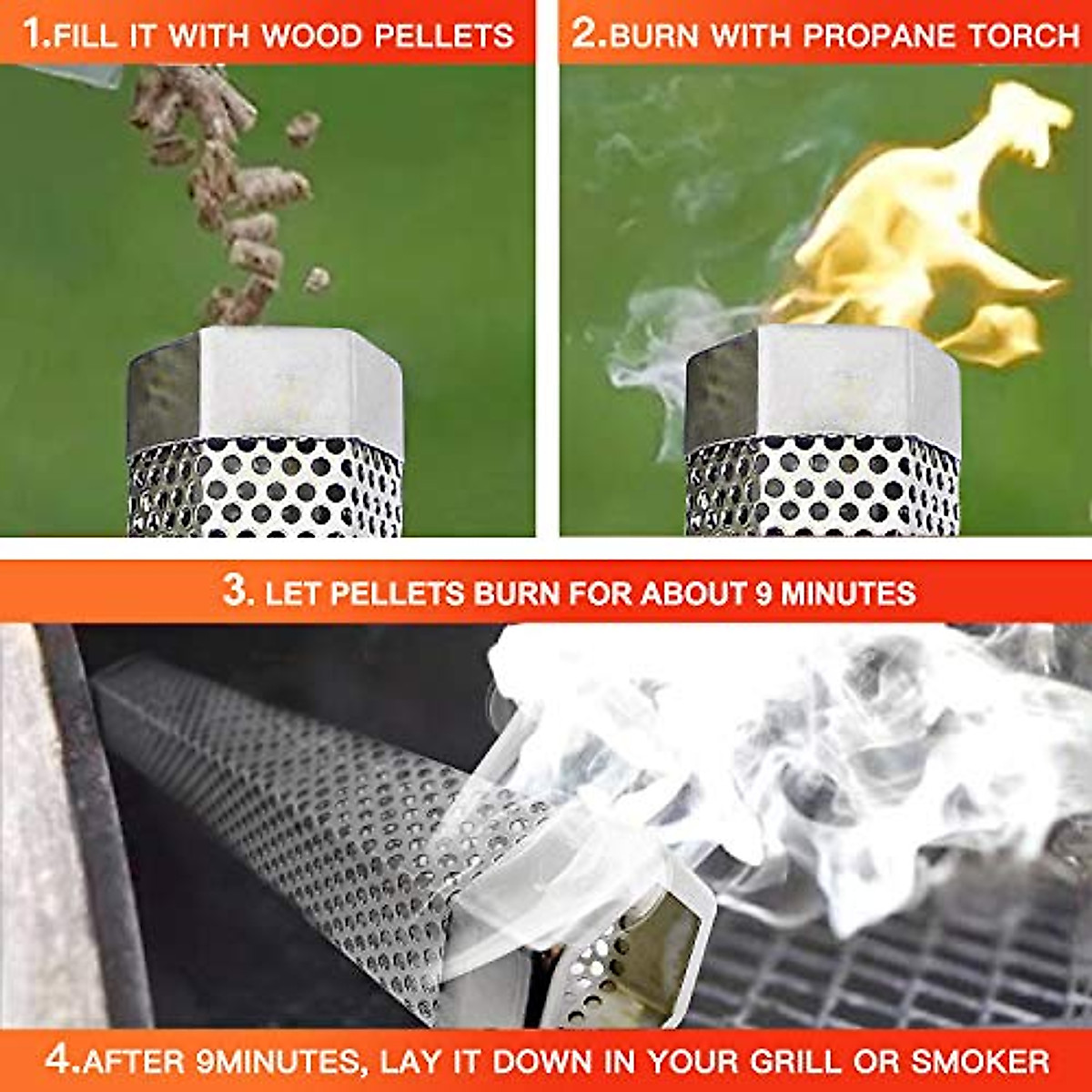 1.FILL IT WITH WOOD PELLETS

2.BURN WITH PROPANE TORCH

3. LET PELLETS BURN FOR ABOUT 9 MINUTES

4.AFTER 9MINUTES, LAY IT DOWN IN YOUR GRILL OR SMOKER