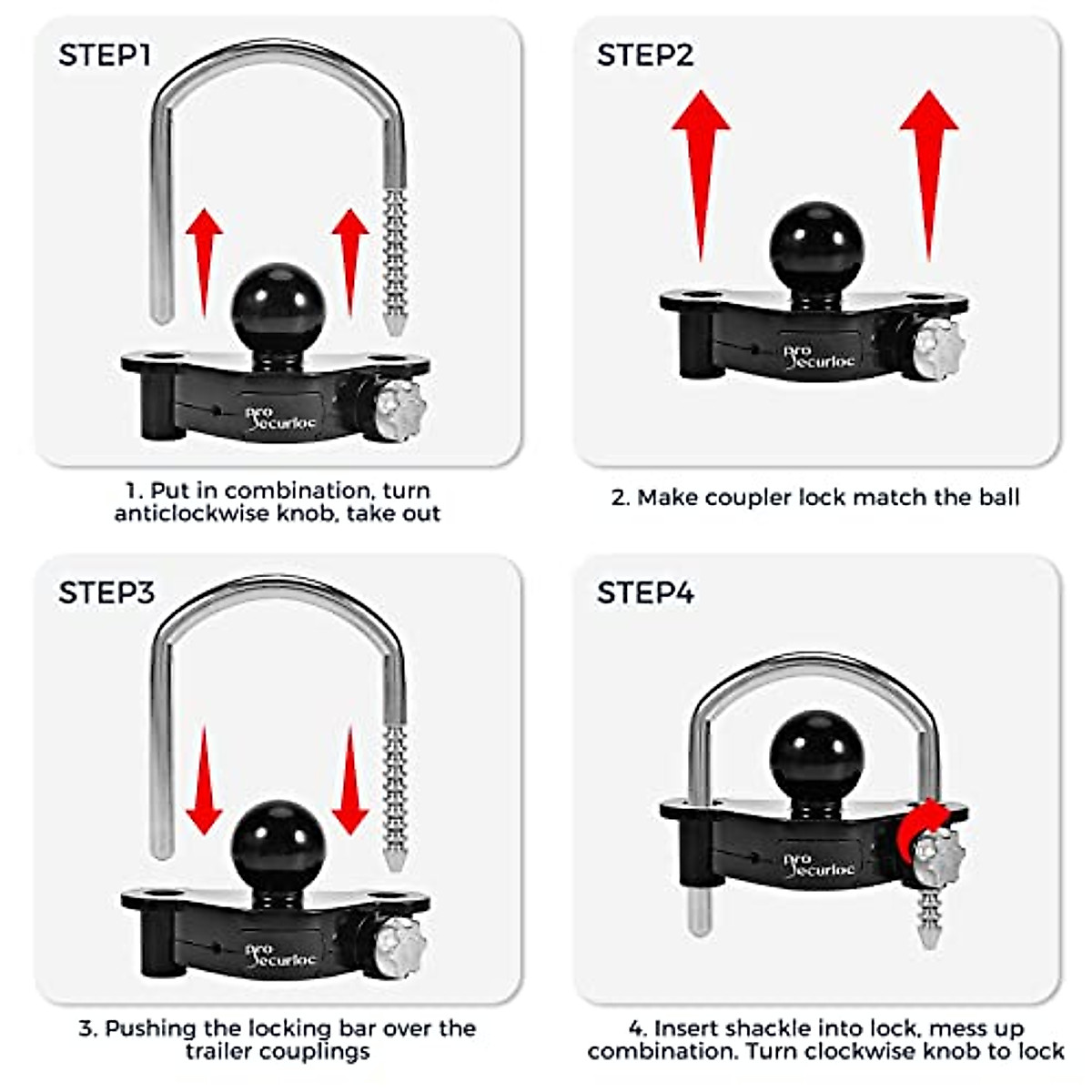 STEP1

pro Securloc

1. Put in combination, turn anticlockwise knob, take out

STEP2

pro Securloc

2. Make coupler lock match the ball

STEP3

pro Securloc

3. Pushing the locking bar over the trailer couplings

STEP4

pro Securloc

4. Insert shackle into lock, mess up combination. Turn clockwise knob to lock