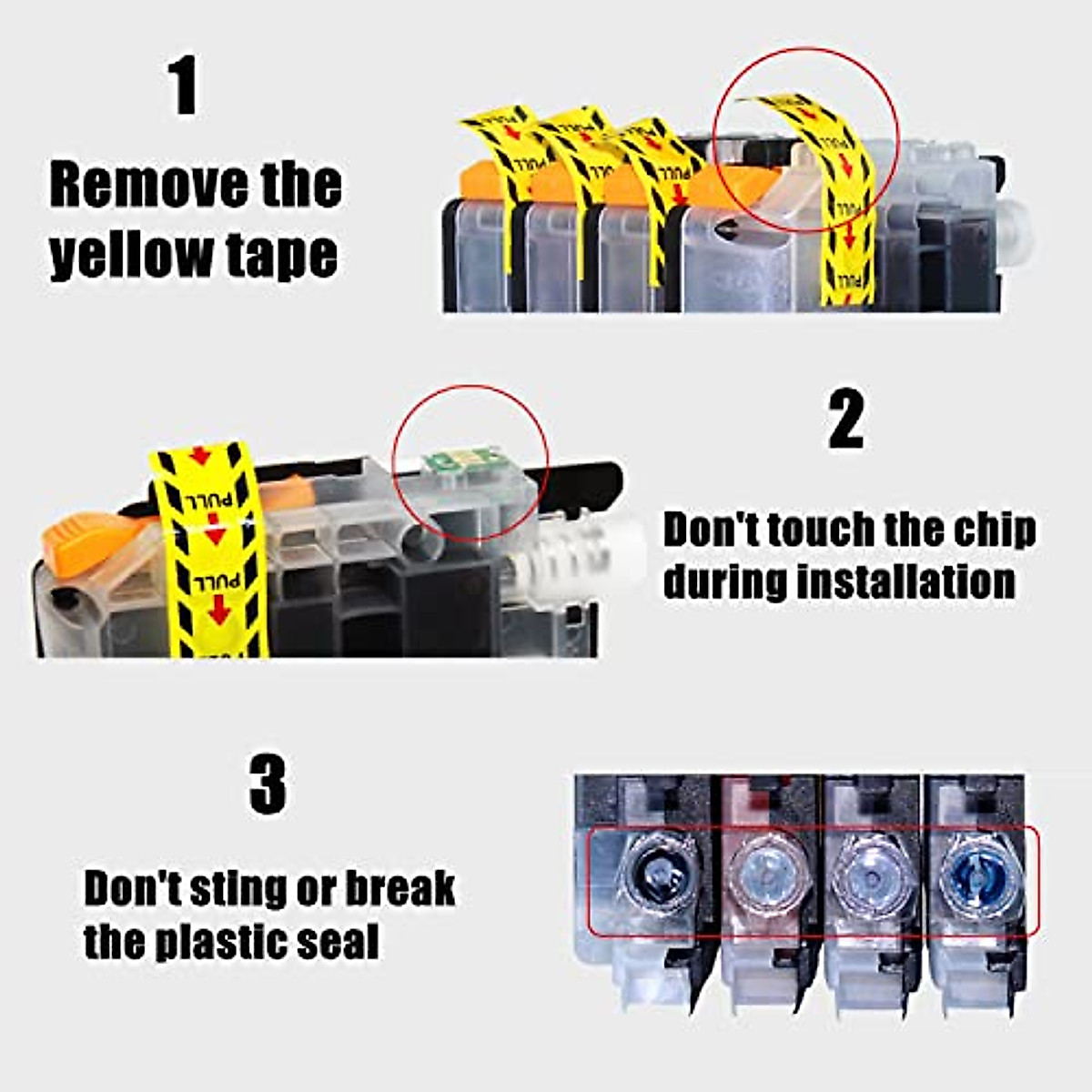 1

Remove the yellow tape

PULL

PULL

PULL

PULL

PULL

PULL

2

Don't touch the chip during installation

3

Don't sting or break the plastic seal