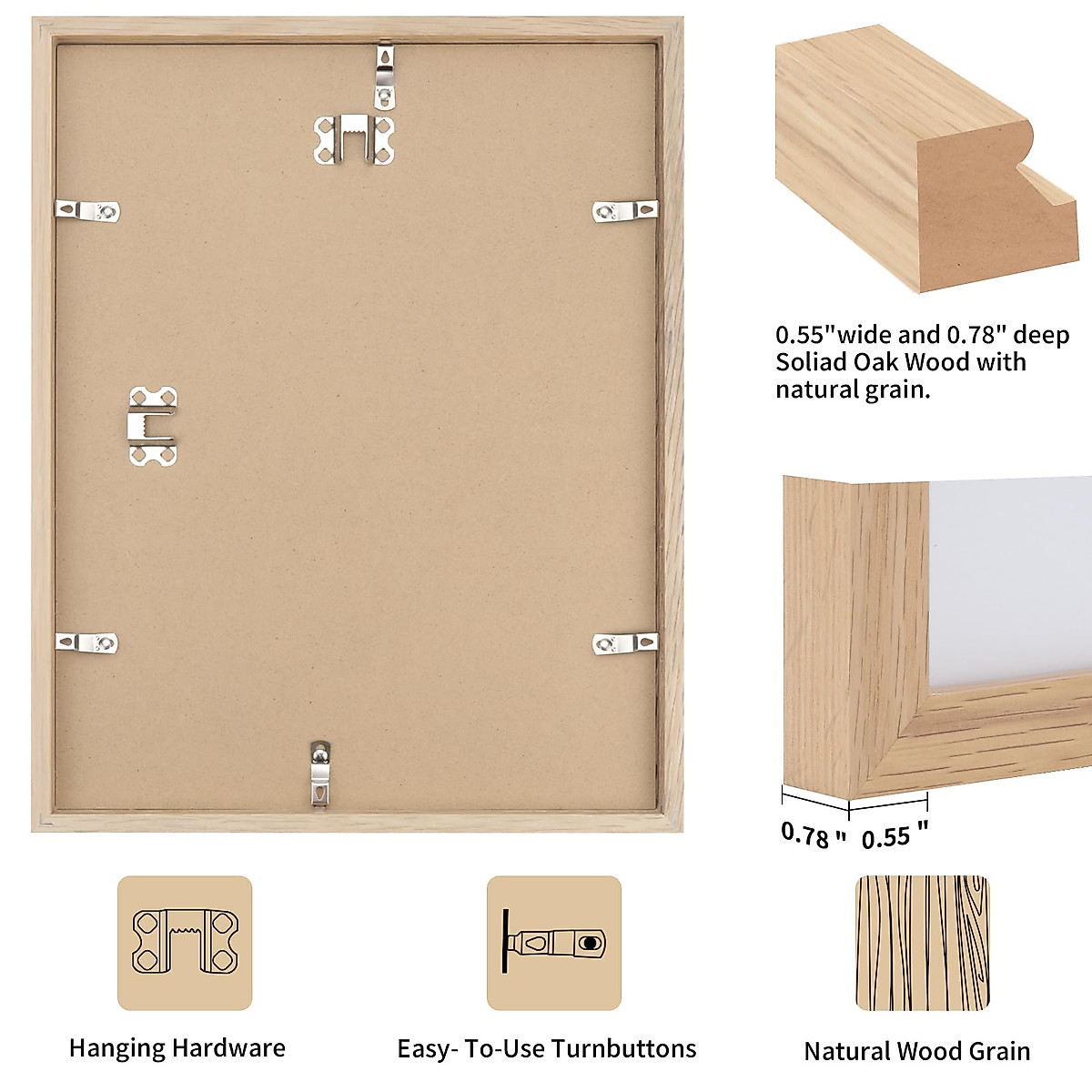 0.55"wide and 0.78" deep Soliad Oak Wood with natural grain.

0.78 " 0.55 "

Hanging Hardware

Easy- To-Use Turnbuttons

Natural Wood Grain