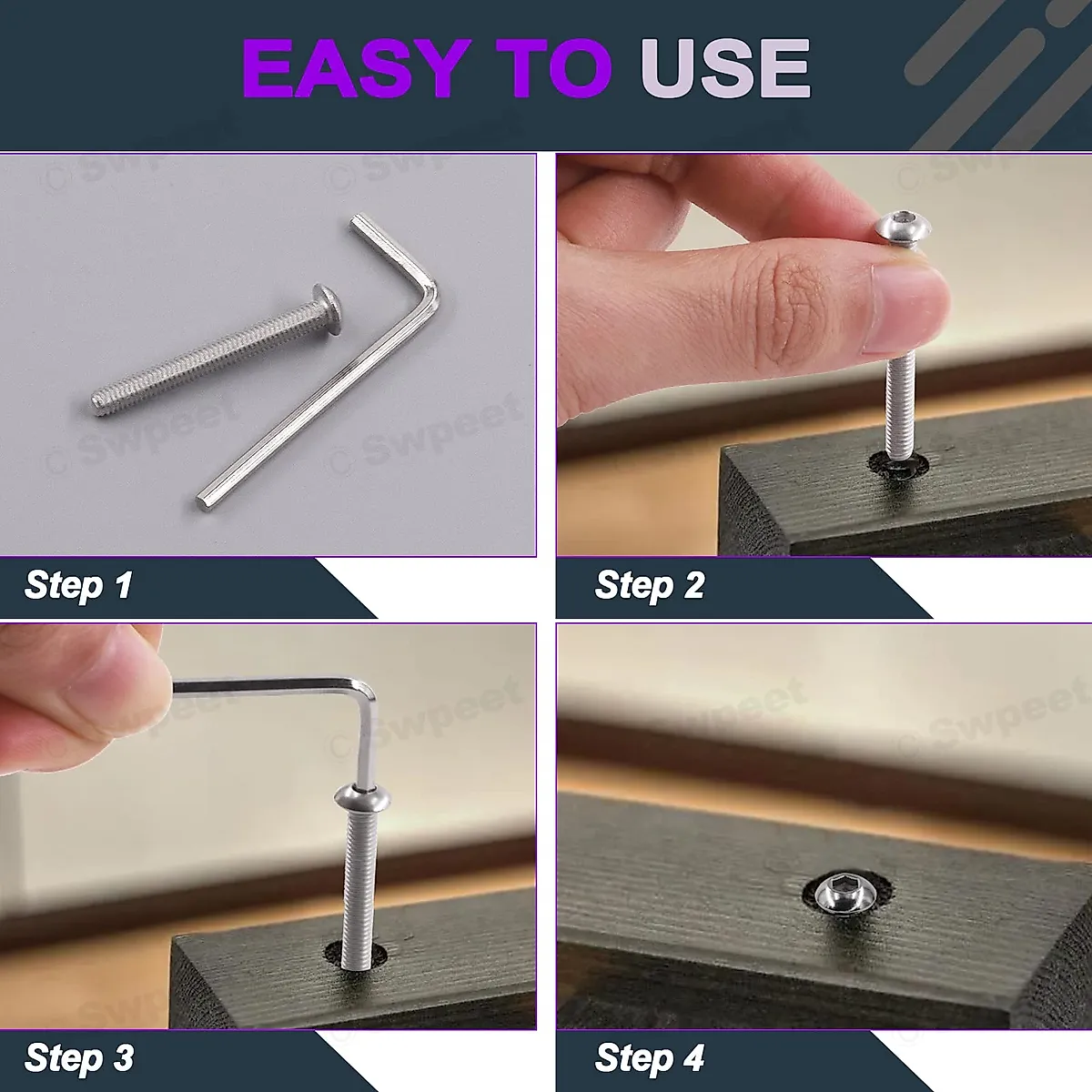 EASY TO USE

© Swpeet

Step 1

Step 2

Step 3

Step 4