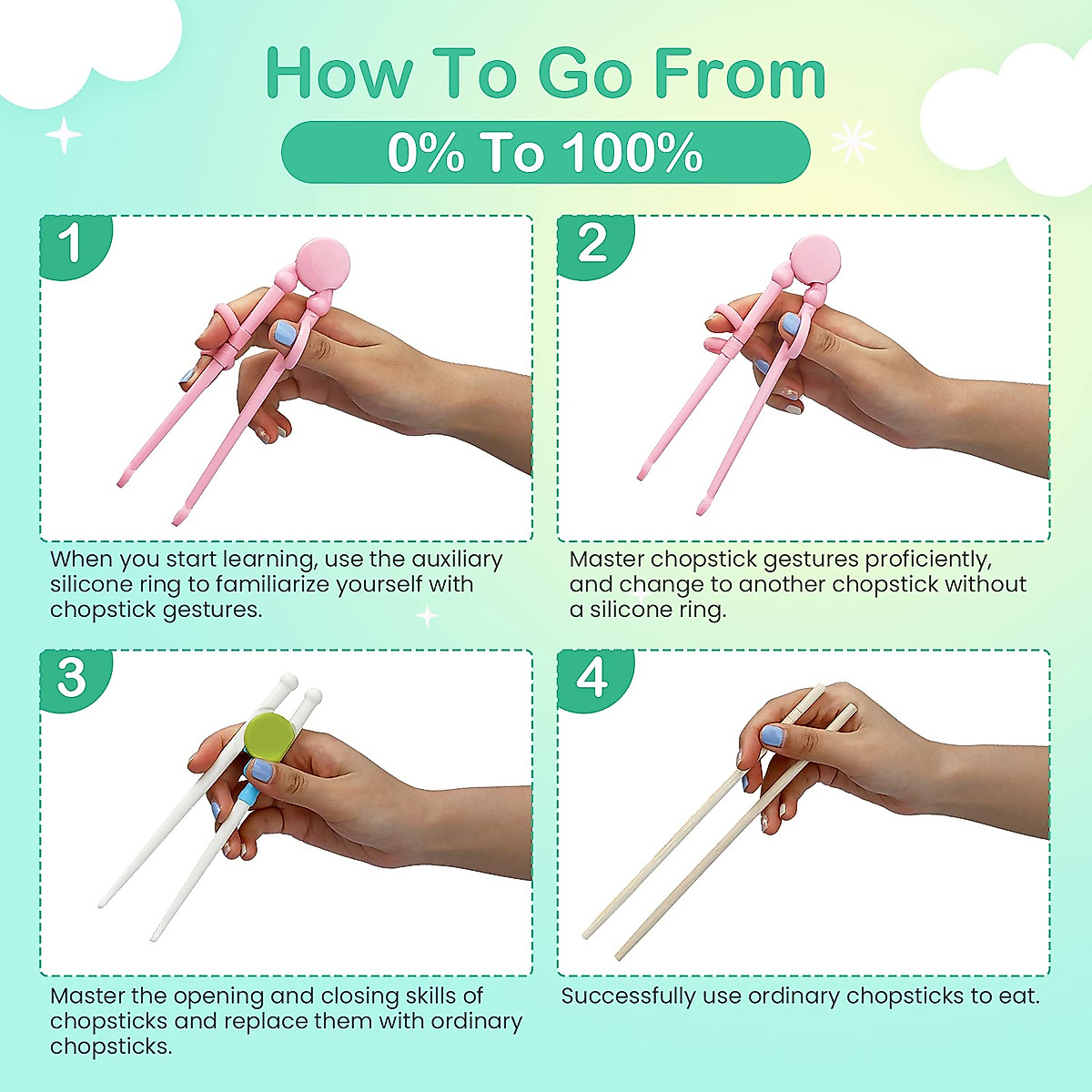 How To Go From

0% To 100%

1

When you start learning, use the auxiliary silicone ring to familiarize yourself with chopstick gestures.

2

Master chopstick gestures proficiently, and change to another chopstick without a silicone ring.

3

Master the opening and closing skills of chopsticks and replace them with ordinary chopsticks.

4

Successfully use ordinary chopsticks to eat.