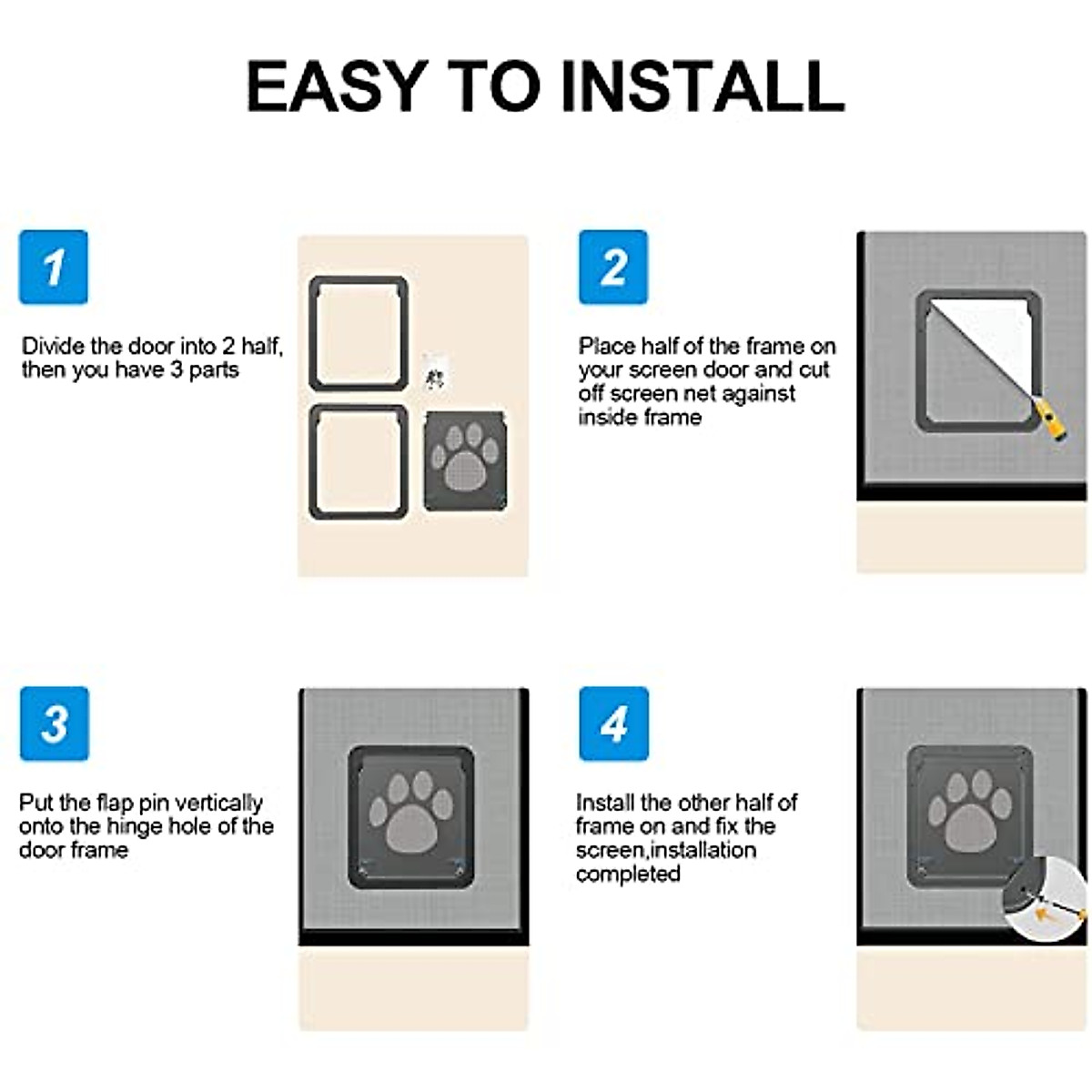 EASY TO INSTALL

1

Divide the door into 2 half, then you have 3 parts

2

Place half of the frame on your screen door and cut off screen net against inside frame

3

Put the flap pin vertically onto the hinge hole of the door frame

4

Install the other half of frame on and fix the screen,installation completed