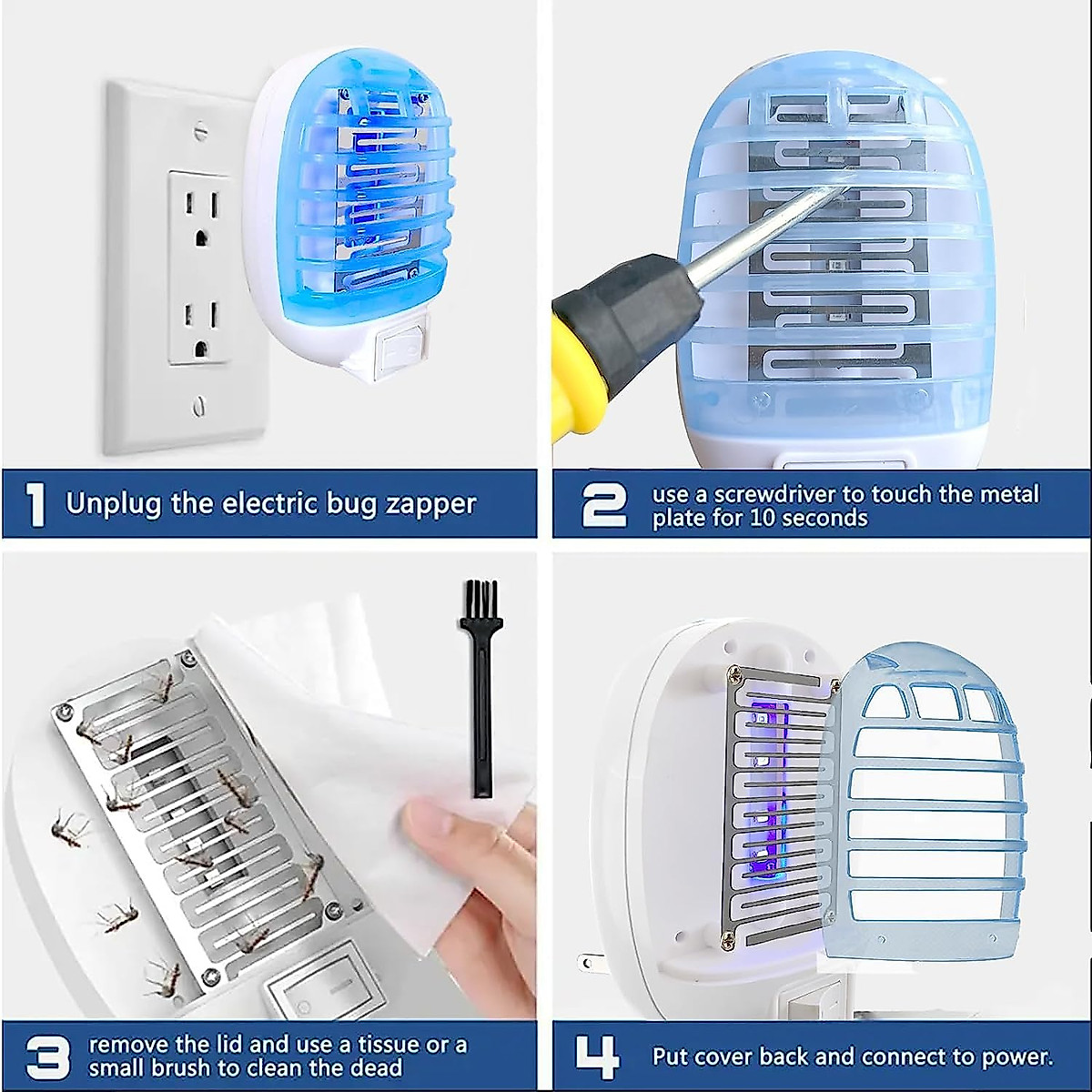 1 Unplug the electric bug zapper

2 use a screwdriver to touch the metal plate for 10 seconds

3 remove the lid and use a tissue or a small brush to clean the dead

4 Put cover back and connect to power.