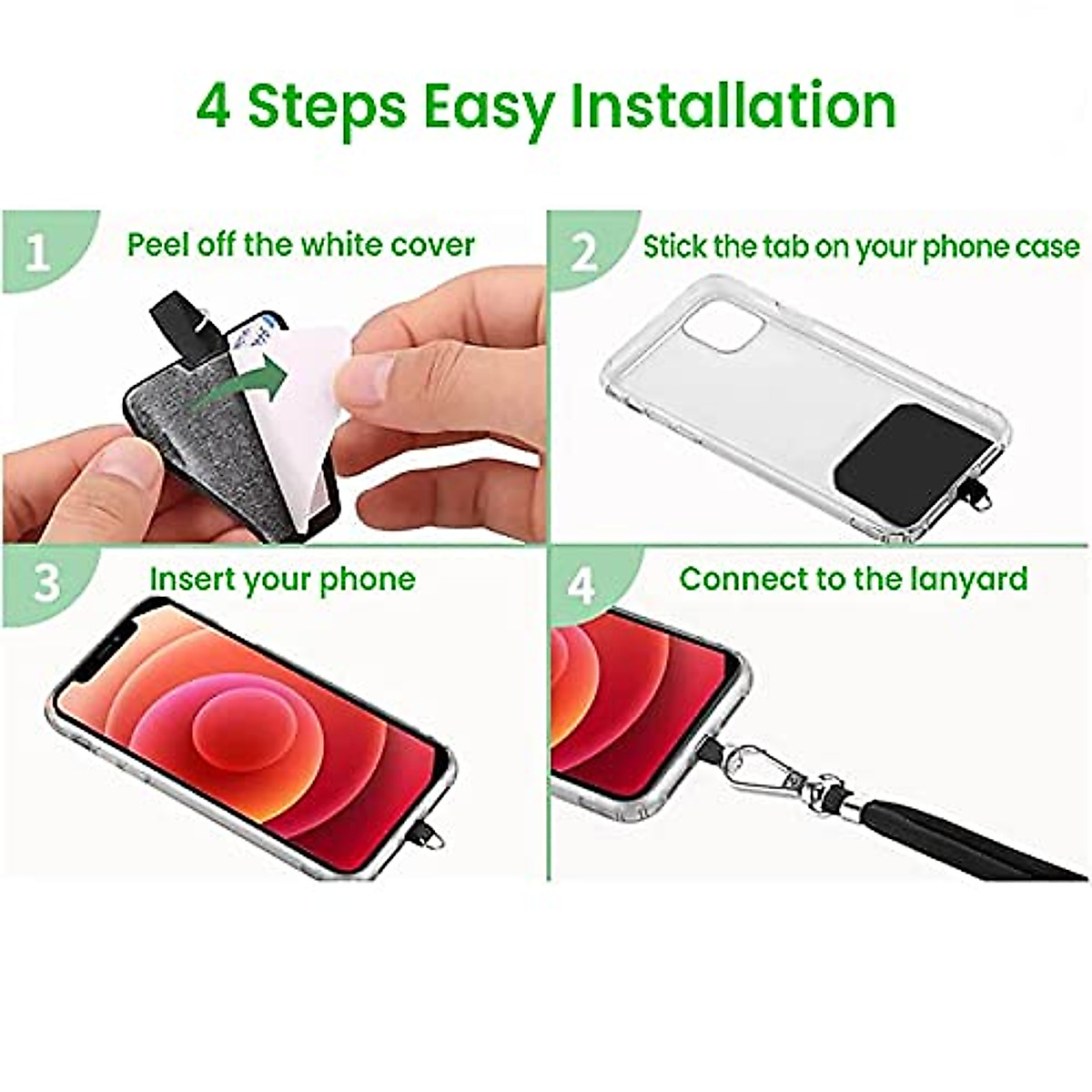 4 Steps Easy Installation

1 Peel off the white cover

2 Stick the tab on your phone case

3 Insert your phone

4 Connect to the lanyard