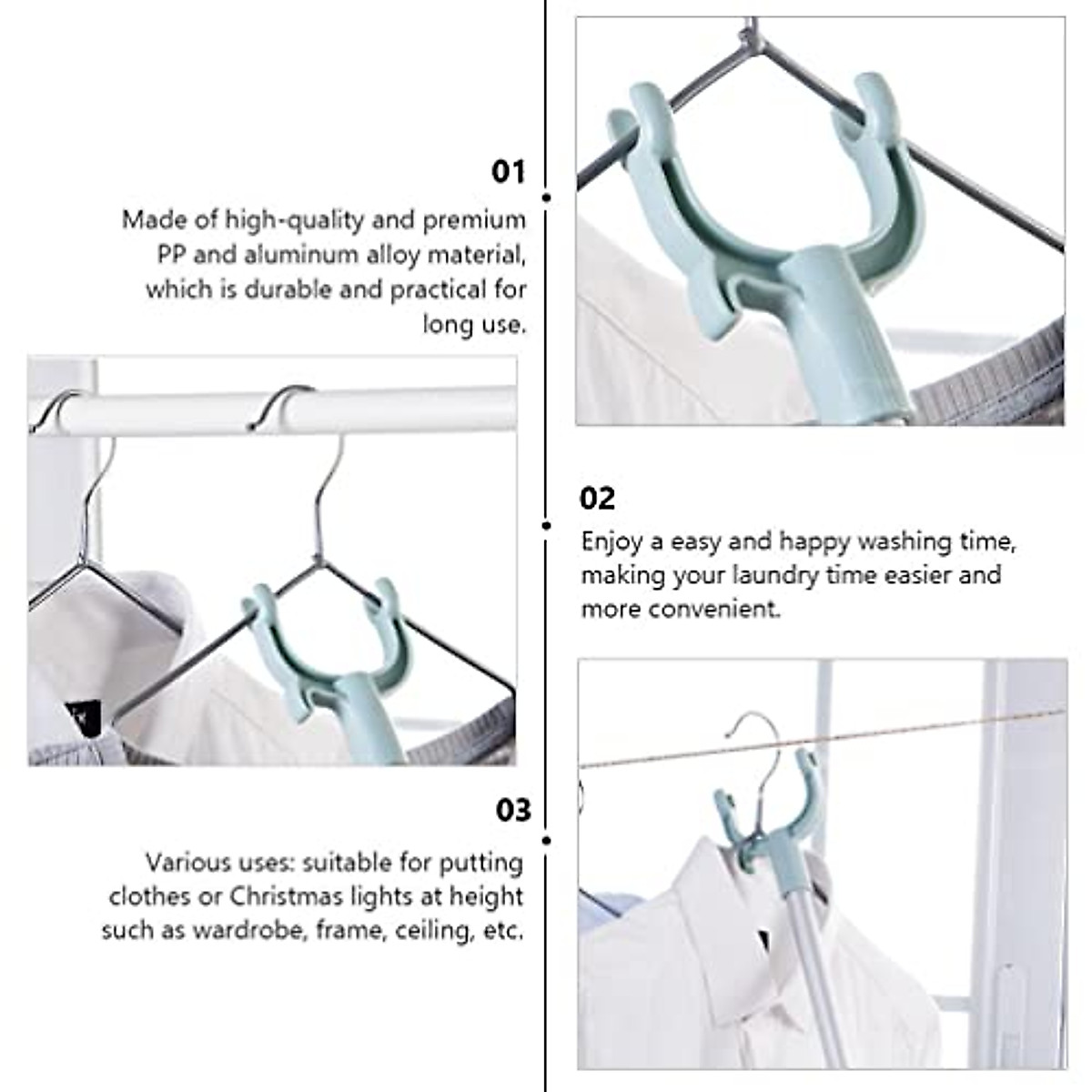 01

Made of high-quality and premium PP and aluminum alloy material, which is durable and practical for long use.

02

Enjoy a easy and happy washing time, making your laundry time easier and more convenient.

03

Various uses: suitable for putting clothes or Christmas lights at height such as wardrobe, frame, ceiling, etc.