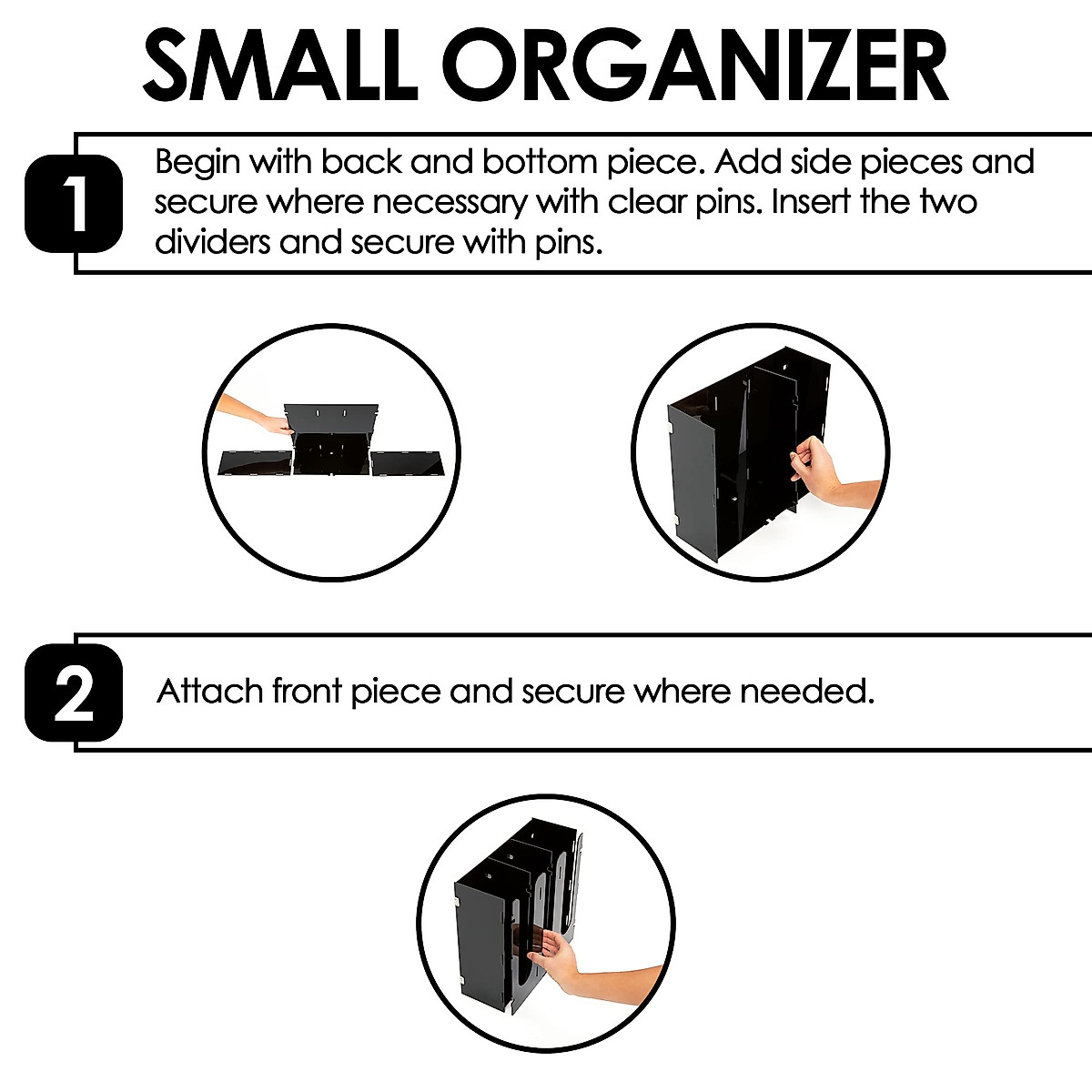 SMALL ORGANIZER

1

Begin with back and bottom piece. Add side pieces and secure where necessary with clear pins. Insert the two dividers and secure with pins.

2

Attach front piece and secure where needed.