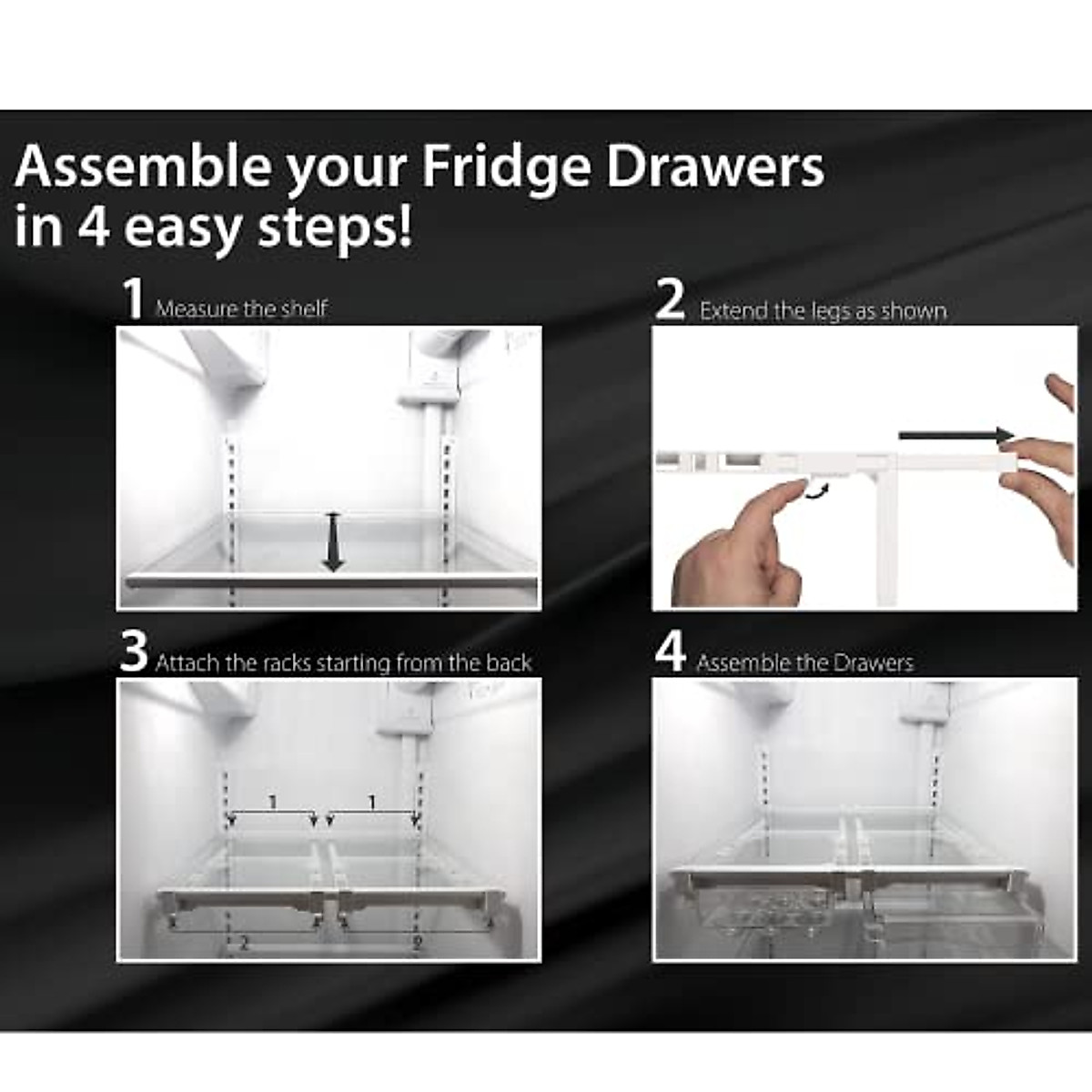 Assemble your Fridge Drawers in 4 easy steps!

1 Measure the shelf

2 Extend the legs as shown

3 Attach the racks starting from the back

1 1

2 2

4 Assemble the Drawers