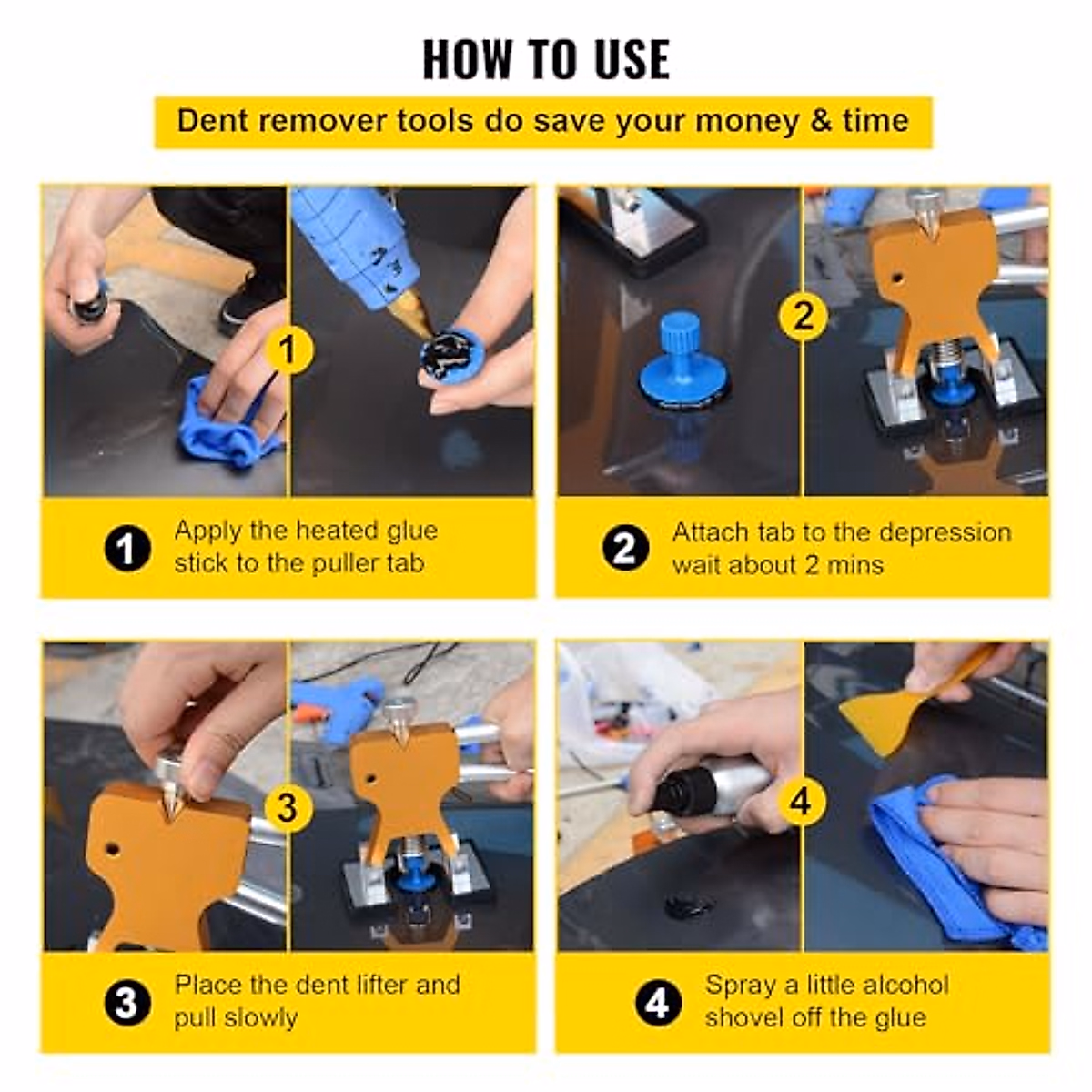 HOW TO USE

Dent remover tools do save your money & time

1

1 Apply the heated glue stick to the puller tab

2

2 Attach tab to the depression wait about 2 mins

3

3 Place the dent lifter and pull slowly

4

4 Spray a little alcohol shovel off the glue