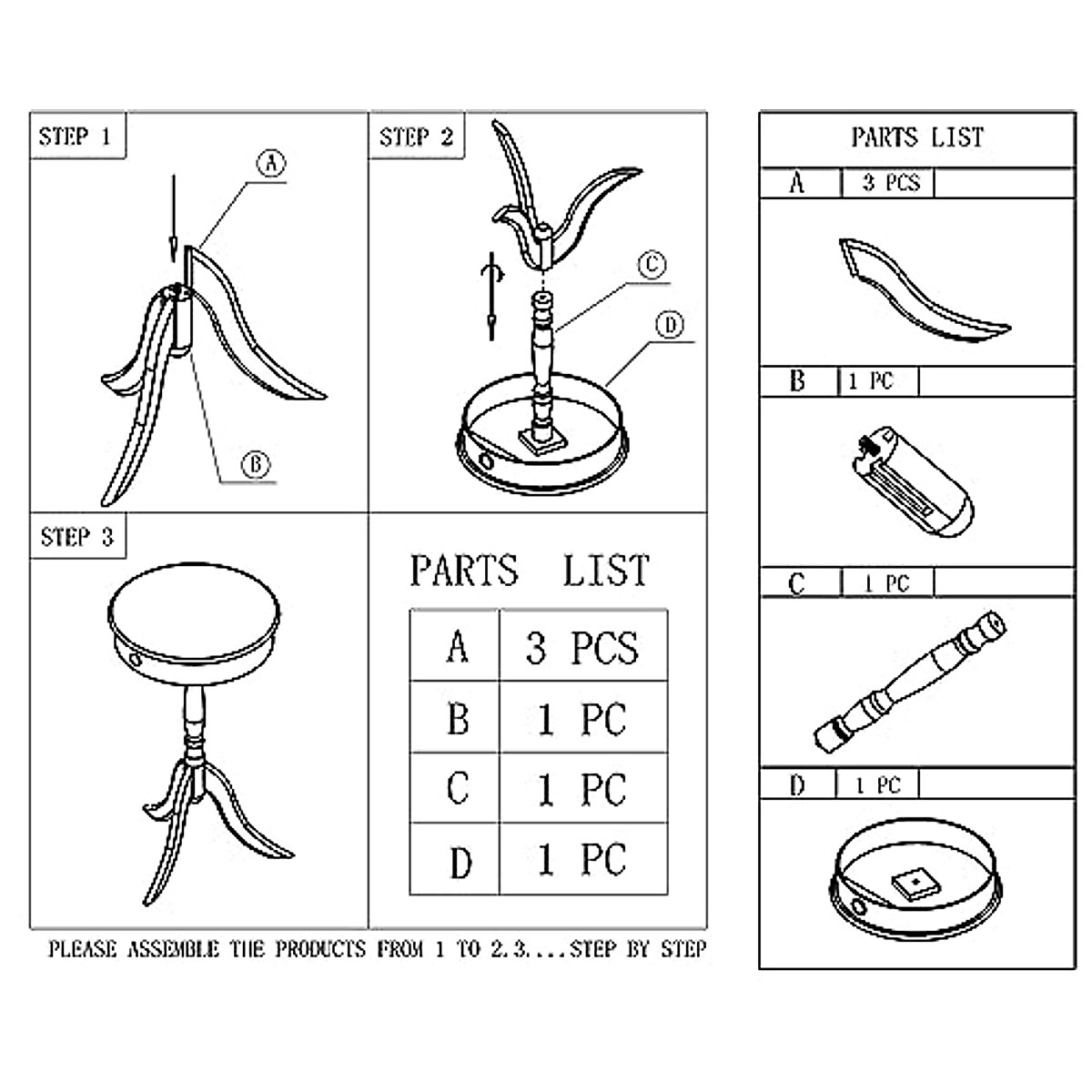 STEP 1

A

B

STEP 2

C

D

STEP 3

PARTS LIST

| A | 3 PCS |
|---|---|
| B | 1 PC |
| C | 1 PC |
| D | 1 PC |

PLEASE ASSEMBLE THE PRODUCTS FROM 1 TO 2.3....STEP BY STEP

PARTS LIST

A 3 PCS

B 1 PC

C 1 PC

D 1 PC