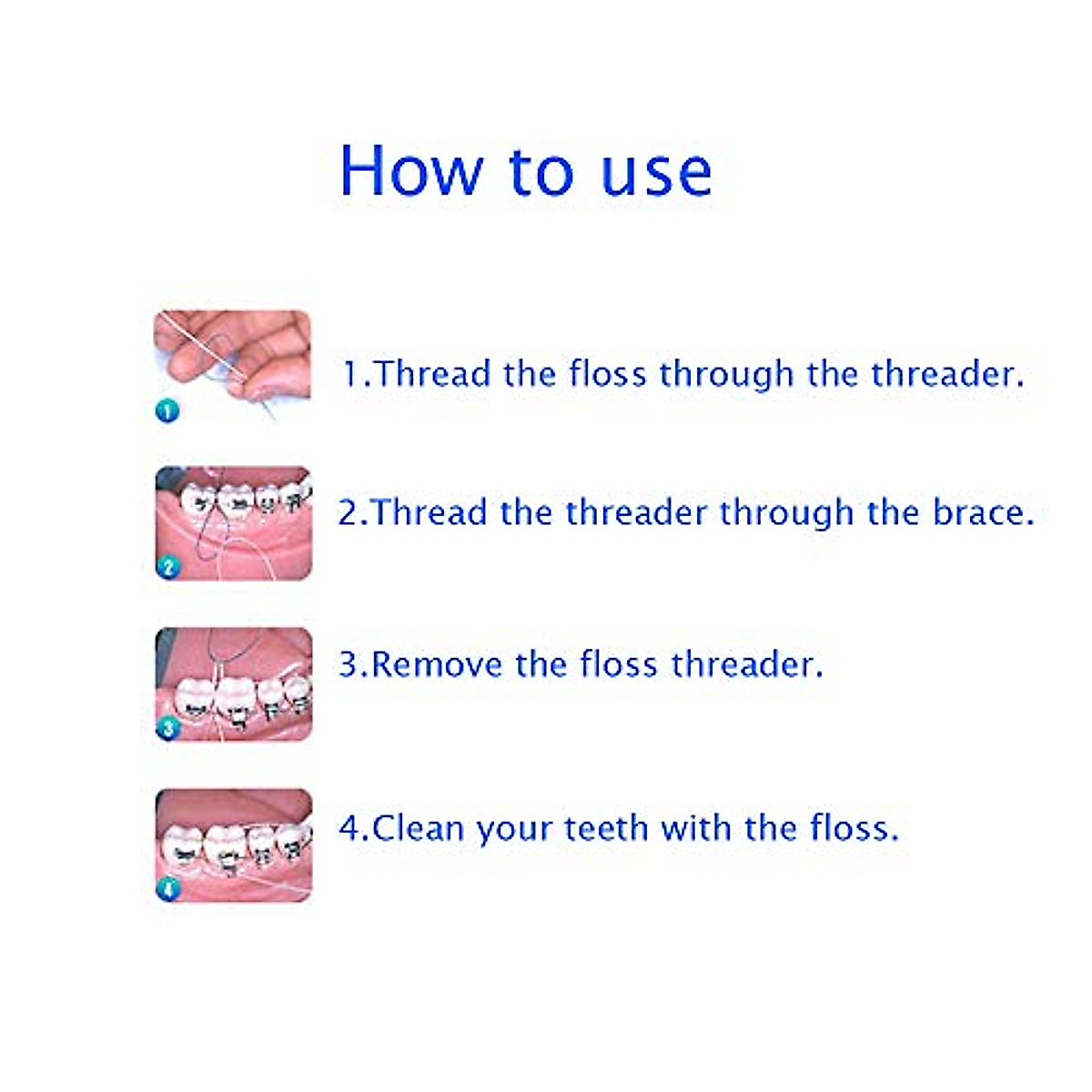 How to use

1

1.Thread the floss through the threader.

2

2.Thread the threader through the brace.

3

3.Remove the floss threader.

4

4.Clean your teeth with the floss.