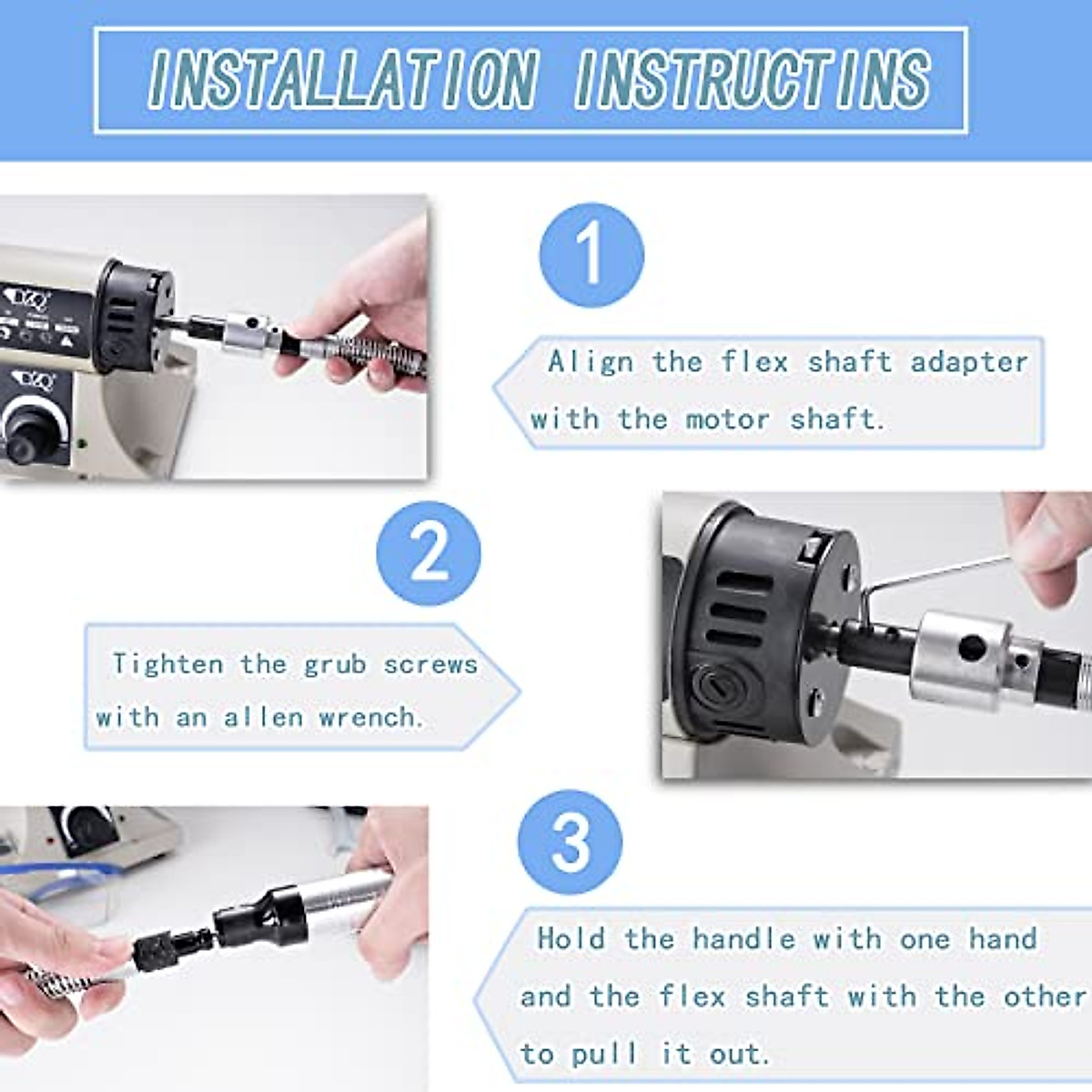 INSTALLATION INSTRUCTINS

1

Align the flex shaft adapter with the motor shaft.

2

Tighten the grub screws with an allen wrench.

3

Hold the handle with one hand and the flex shaft with the other to pull it out.