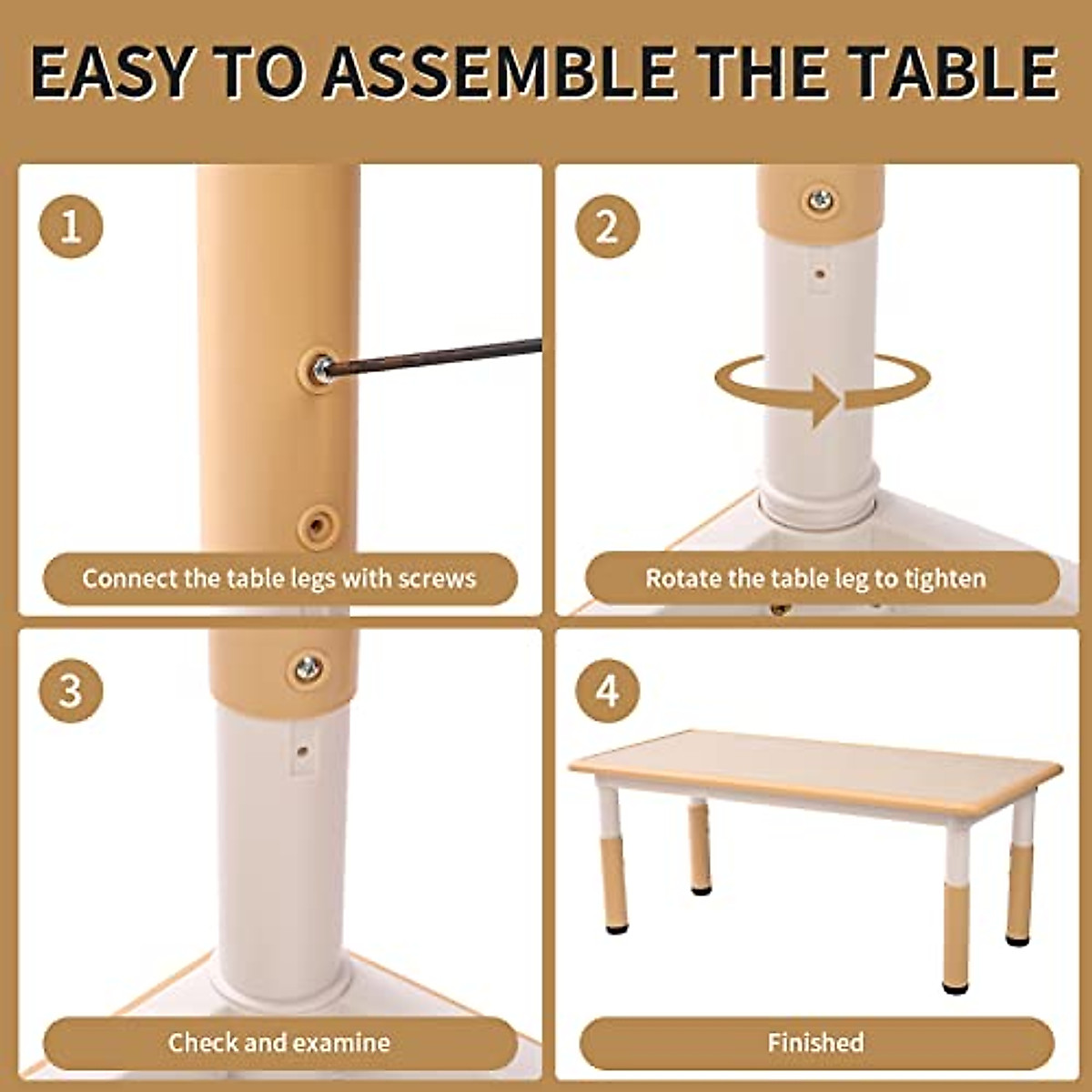 EASY TO ASSEMBLE THE TABLE

1

Connect the table legs with screws

2

Rotate the table leg to tighten

3

Check and examine

4

Finished