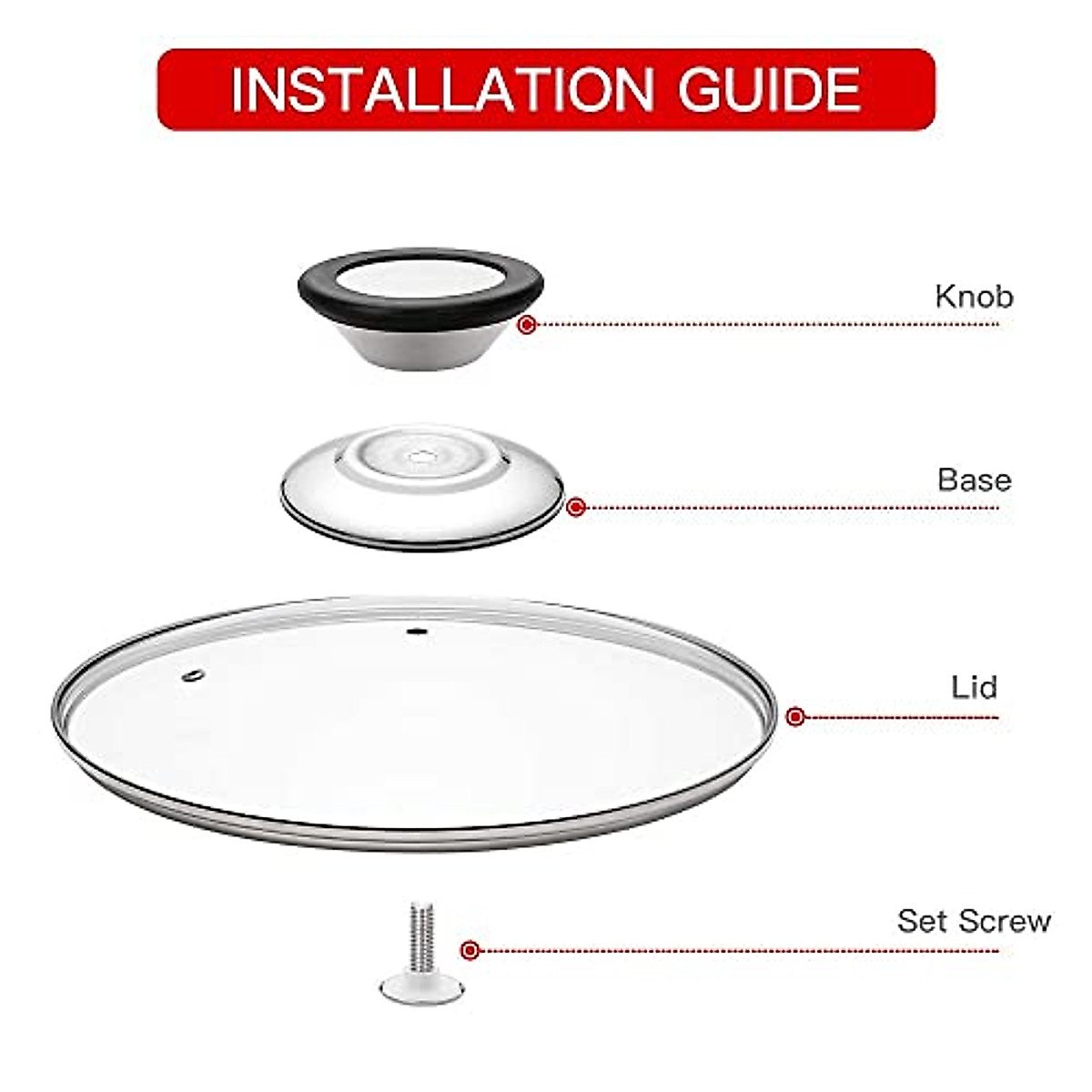 INSTALLATION GUIDE

Knob

Base

Lid

Set Screw