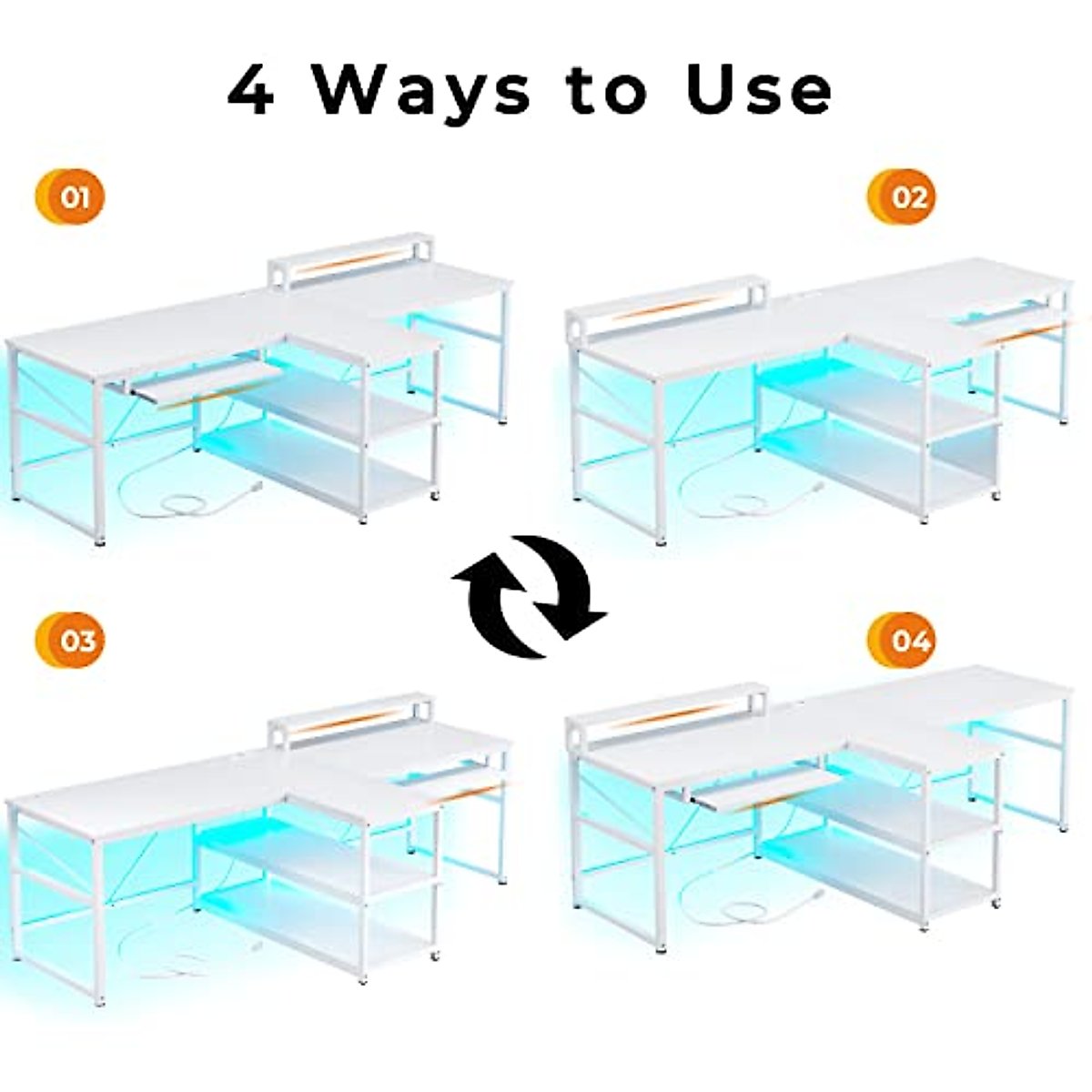 4 Ways to Use

01

02

03

04