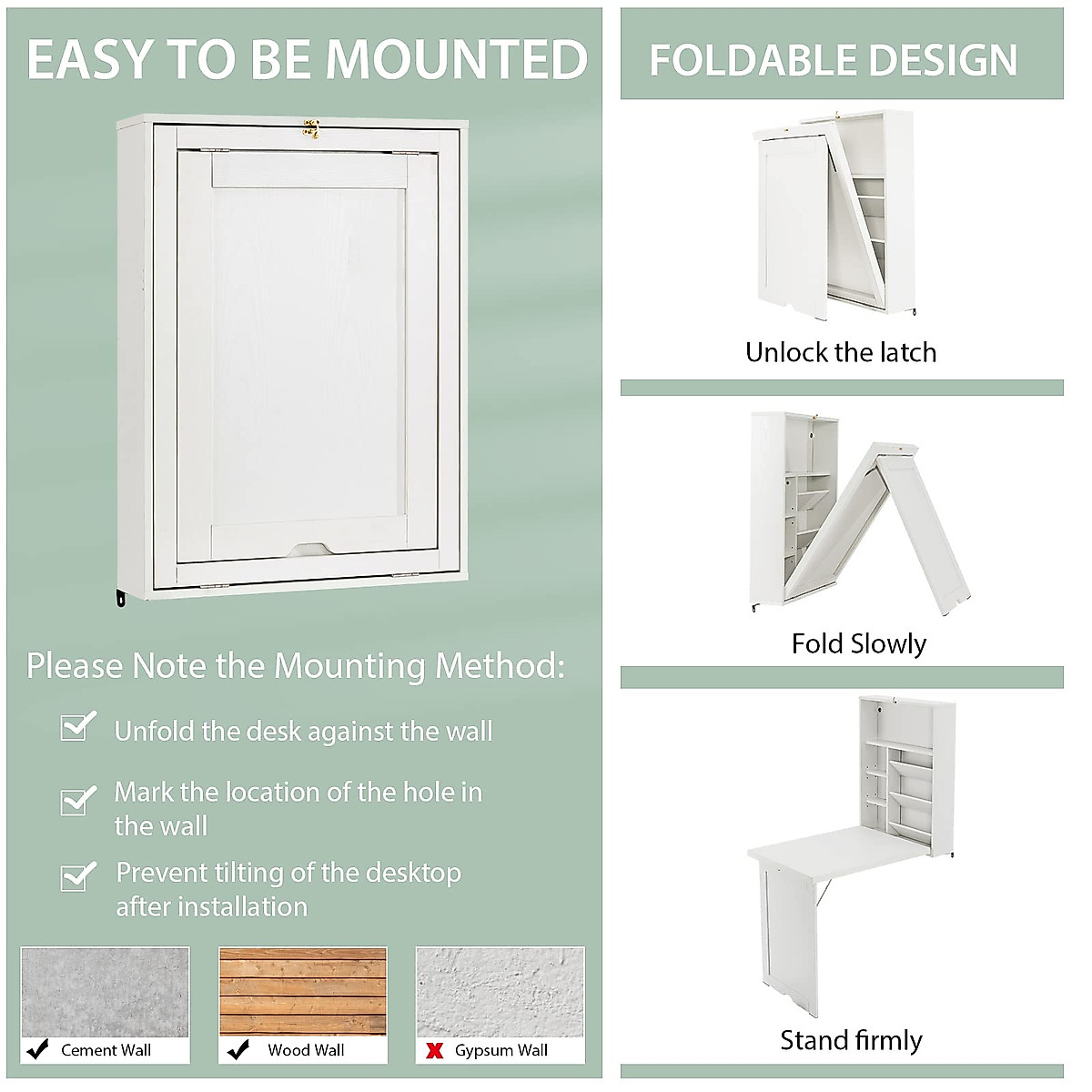 EASY TO BE MOUNTED

Please Note the Mounting Method:

Unfold the desk against the wall

Mark the location of the hole in the wall

Prevent tilting of the desktop after installation

Cement Wall

Wood Wall

Gypsum Wall

FOLDABLE DESIGN

Unlock the latch

Fold Slowly

Stand firmly