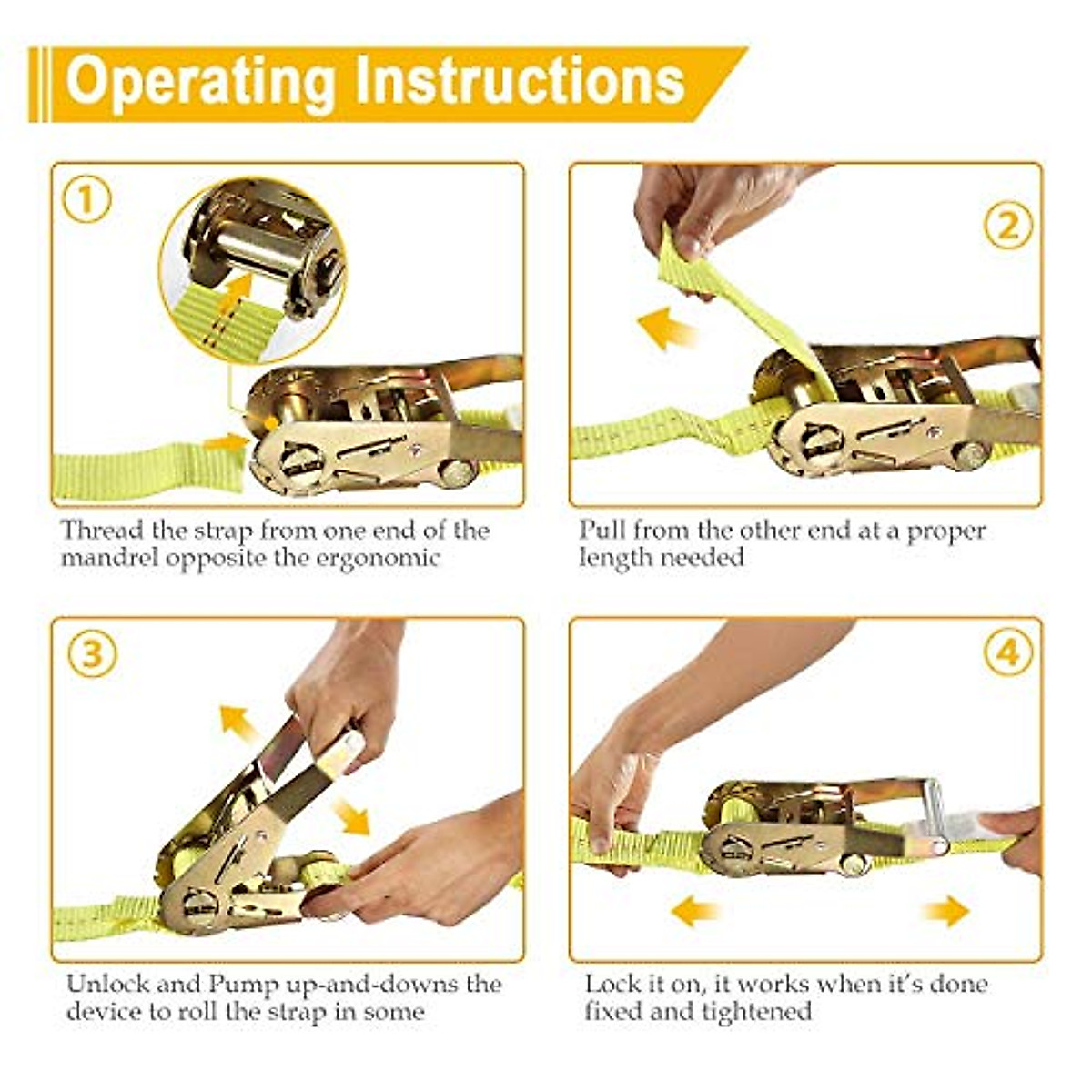 Operating Instructions

1

Thread the strap from one end of the mandrel opposite the ergonomic

2

Pull from the other end at a proper length needed

3

Unlock and Pump up-and-downs the device to roll the strap in some

4

Lock it on, it works when it's done fixed and tightened