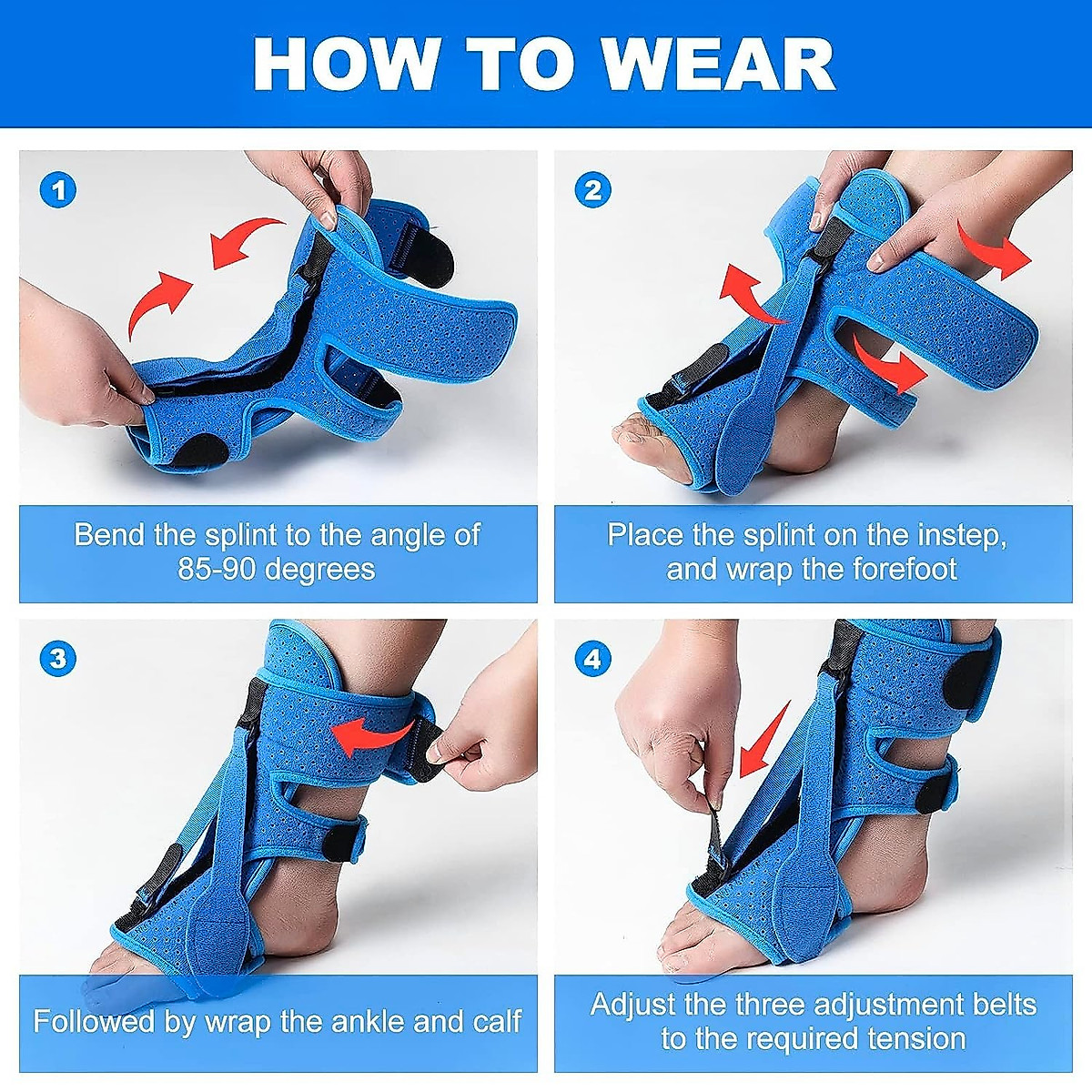 HOW TO WEAR

1

Bend the splint to the angle of 85-90 degrees

2

Place the splint on the instep, and wrap the forefoot

3

Followed by wrap the ankle and calf

4

Adjust the three adjustment belts to the required tension