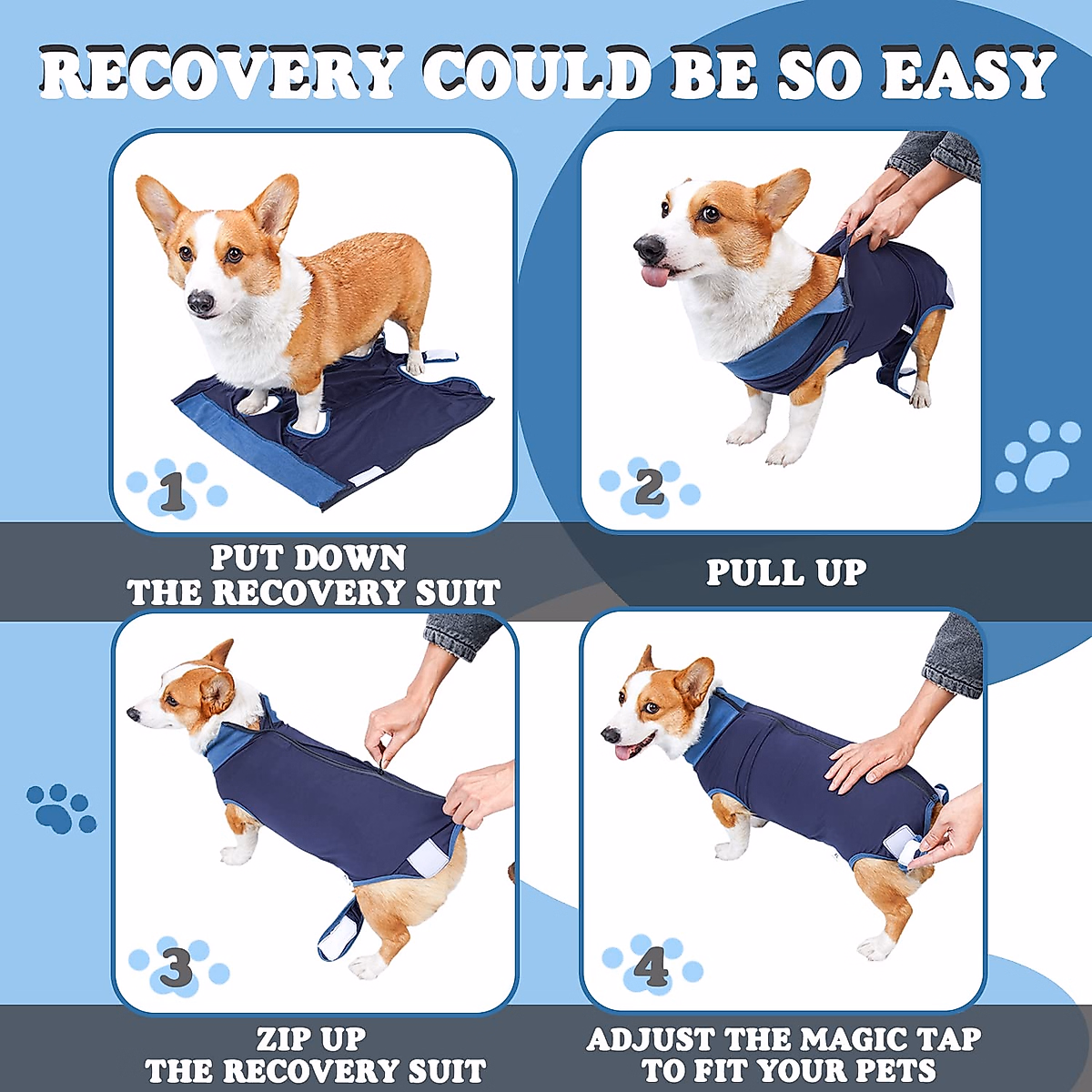 RECOVERY COULD BE SO EASY

1

PUT DOWN THE RECOVERY SUIT

2

PULL UP

3

ZIP UP THE RECOVERY SUIT

4

ADJUST THE MAGIC TAP TO FIT YOUR PETS