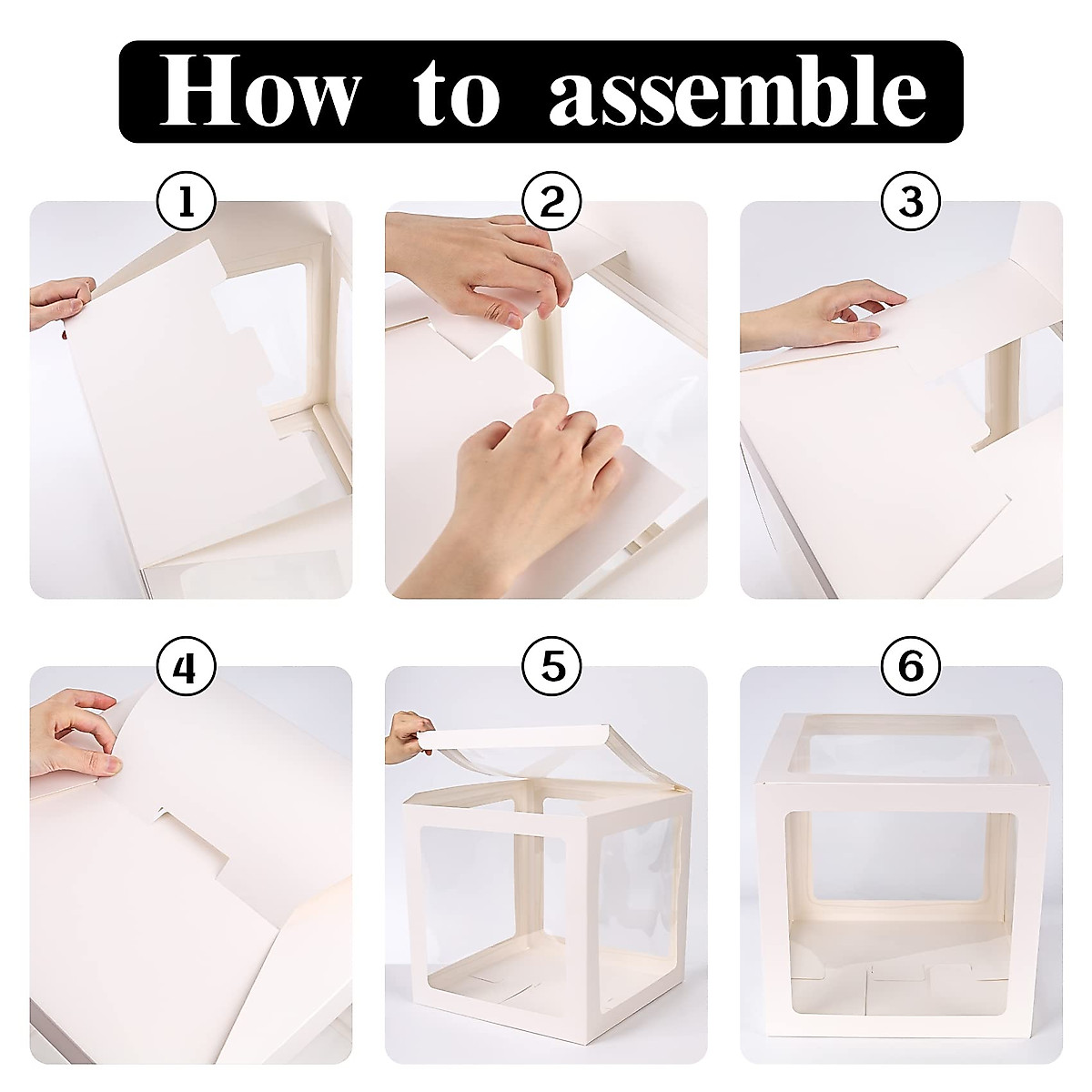 How to assemble

1

2

3

4

5

6