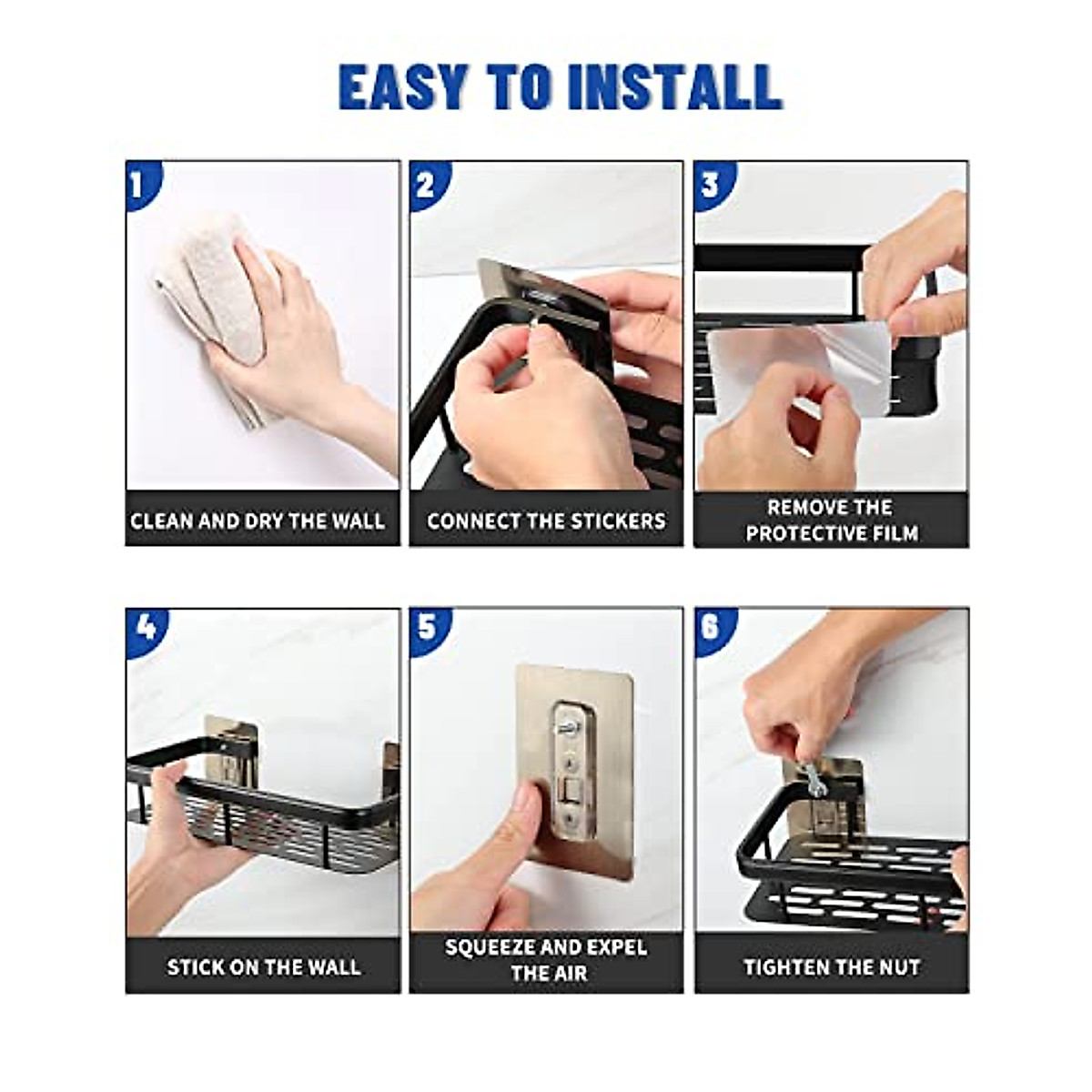 EASY TO INSTALL

1

CLEAN AND DRY THE WALL

2

CONNECT THE STICKERS

3

REMOVE THE PROTECTIVE FILM

4

STICK ON THE WALL

5

SQUEEZE AND EXPEL THE AIR

6

TIGHTEN THE NUT