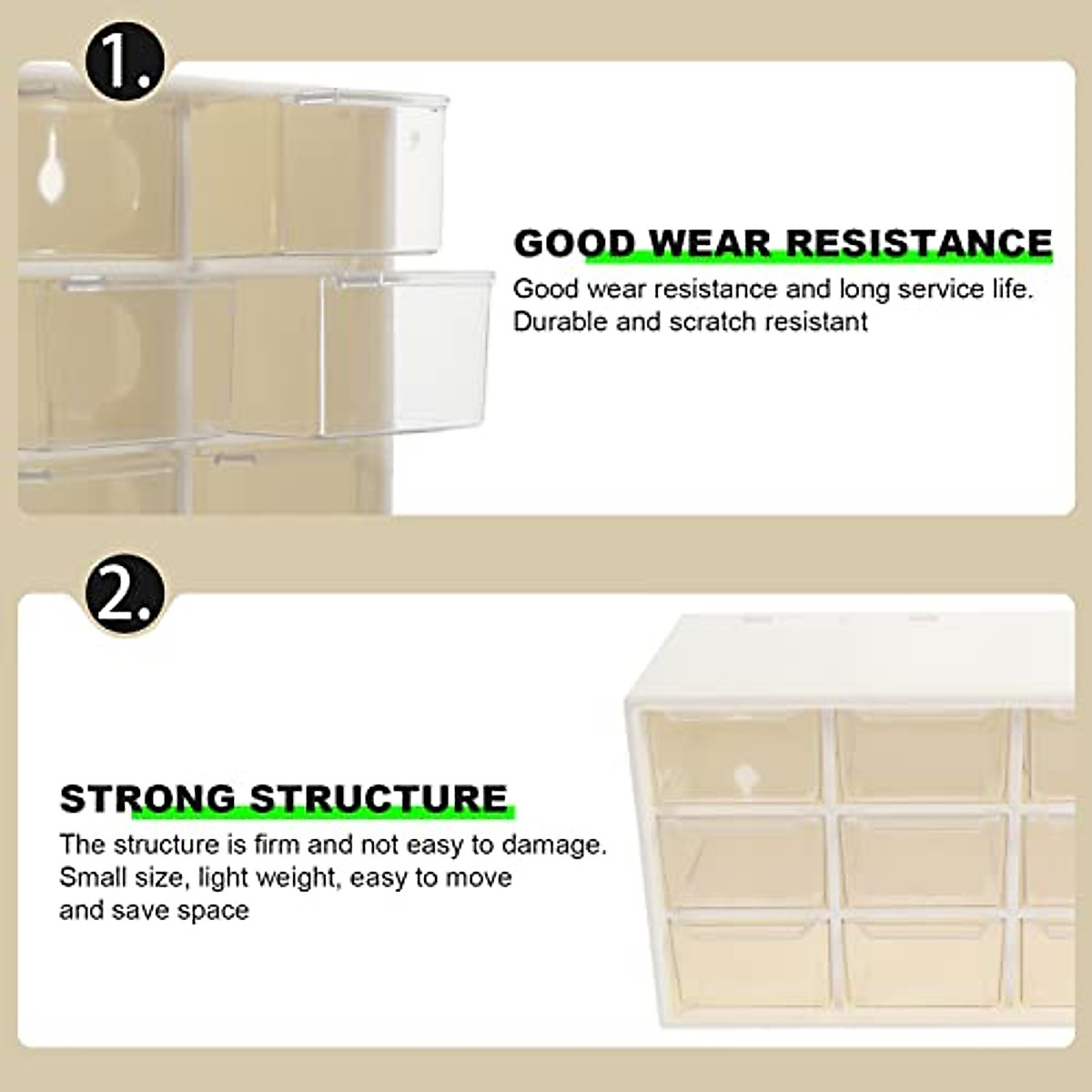 1.

GOOD WEAR RESISTANCE

Good wear resistance and long service life. Durable and scratch resistant

2.

STRONG STRUCTURE

The structure is firm and not easy to damage. Small size, light weight, easy to move and save space